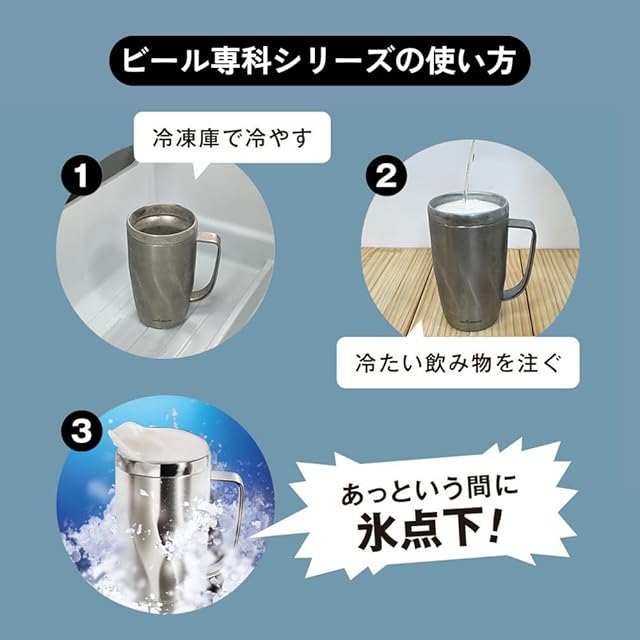 ビール専科シリーズの使い方

1
冷凍庫で冷やす

2
冷たい飲み物を注ぐ

3
あっという間に
氷点下!