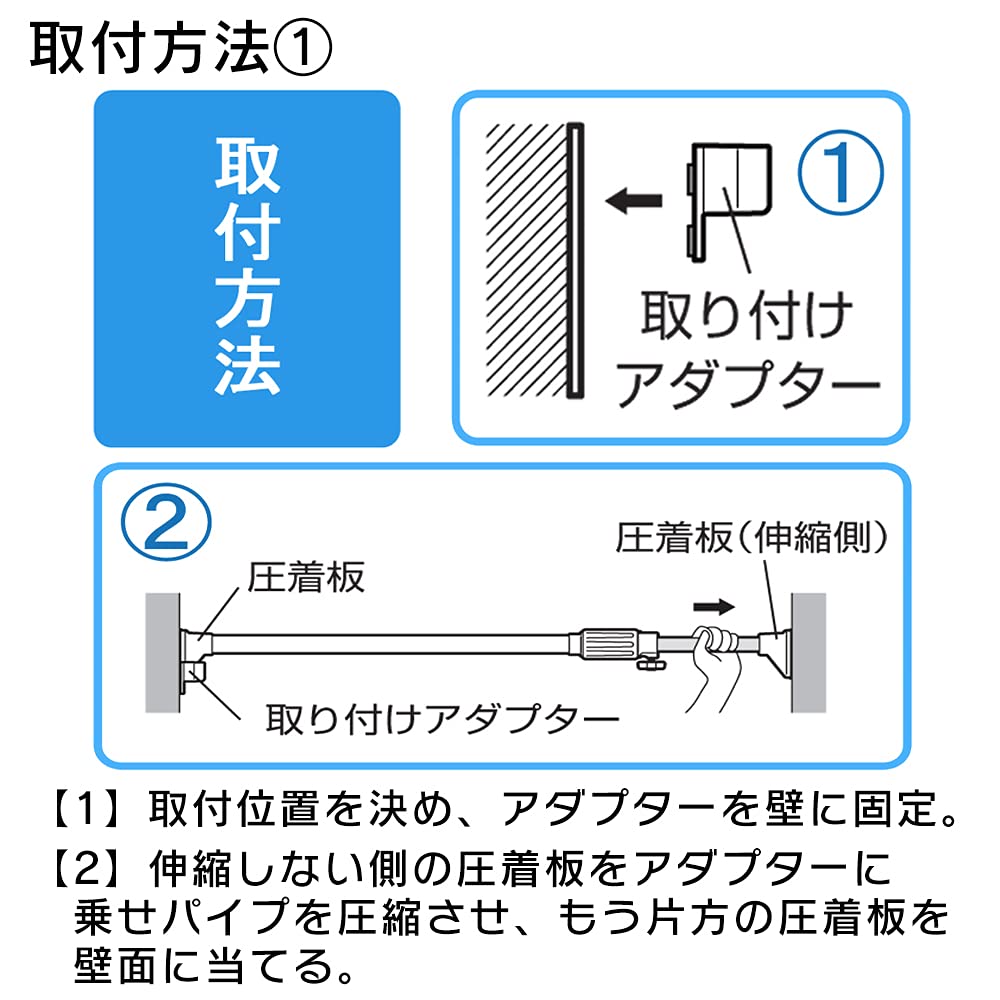 取付方法①

取付方法

①

取り付けアダプター

②

圧着板

圧着板（伸縮側）

取り付けアダプター

【1】取付位置を決め、アダプターを壁に固定。

【2】伸縮しない側の圧着板をアダプターに乗せパイプを圧縮させ、もう片方の圧着板を壁面に当てる。