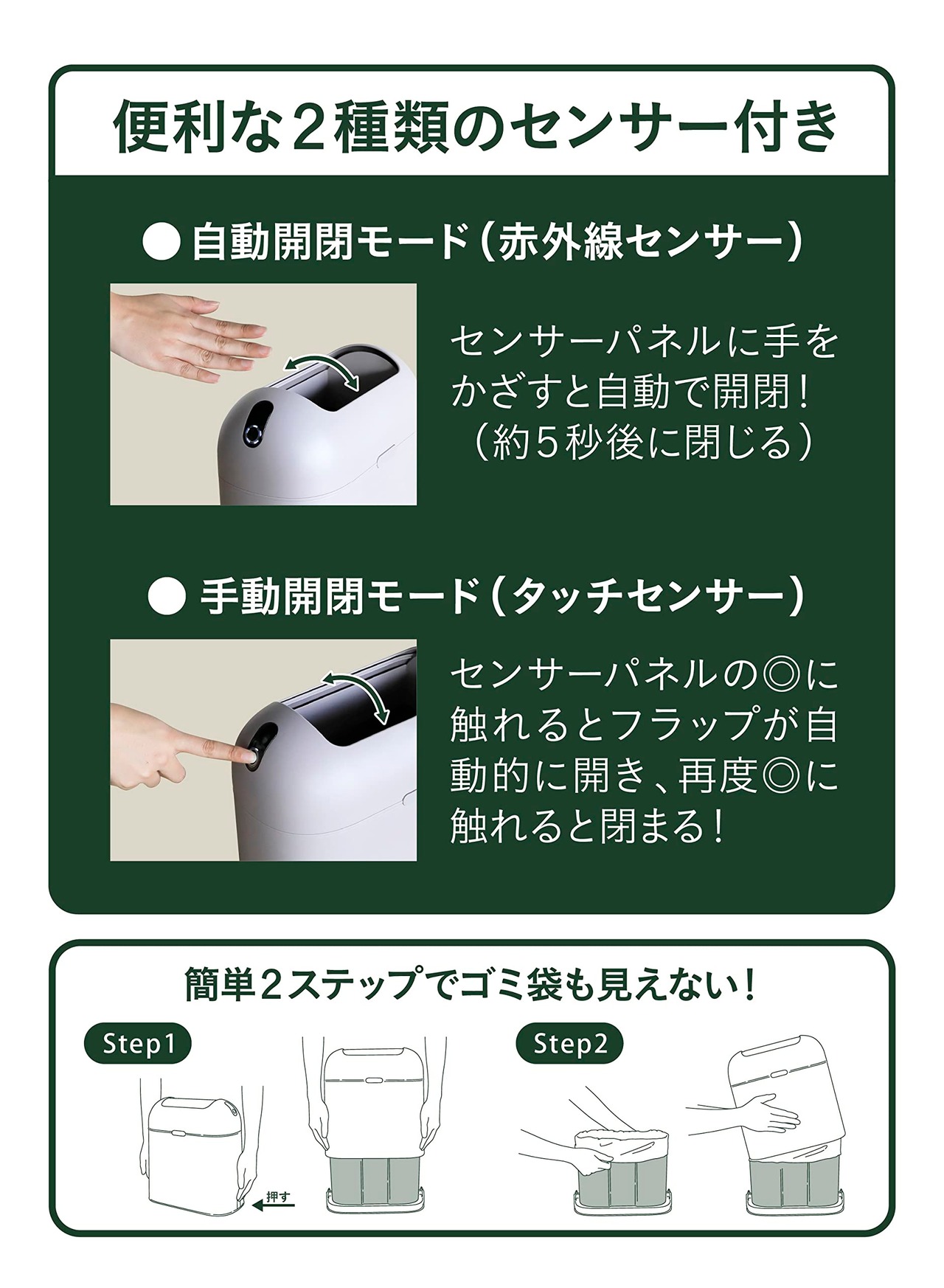 便利な２種類のセンサー付き

● 自動開閉モード（赤外線センサー）

センサーパネルに手をかざすと自動で開閉！
（約５秒後に閉じる）

● 手動開閉モード（タッチセンサー）

センサーパネルの◎に触れるとフラップが自動的に開き、再度◎に触れると閉まる！

簡単２ステップでゴミ袋も見えない！

Step1

押す

Step2