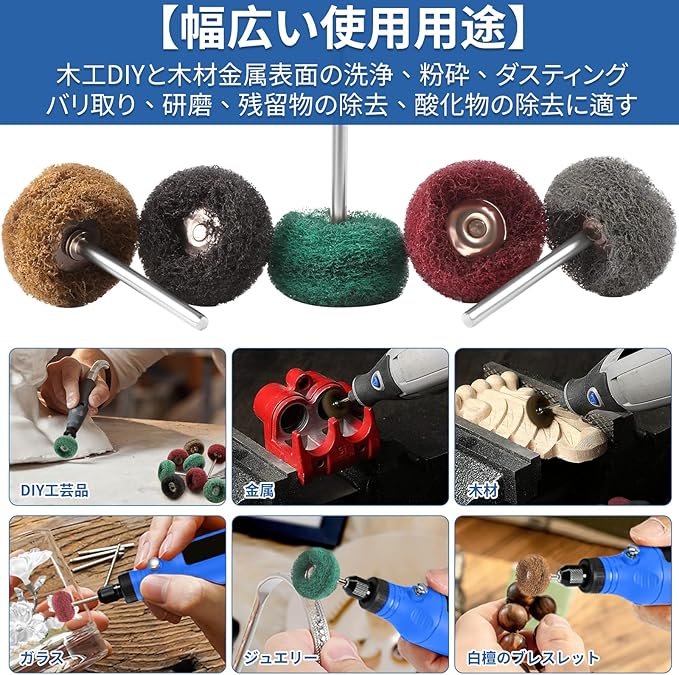 【幅広い使用用途】

木工DIYと木材金属表面の洗浄、粉砕、ダスティング
バリ取り、研磨、残留物の除去、酸化物の除去に適す

DIY工芸品

金属

木材

ガラス

ジュエリー

白檀のブレスレット