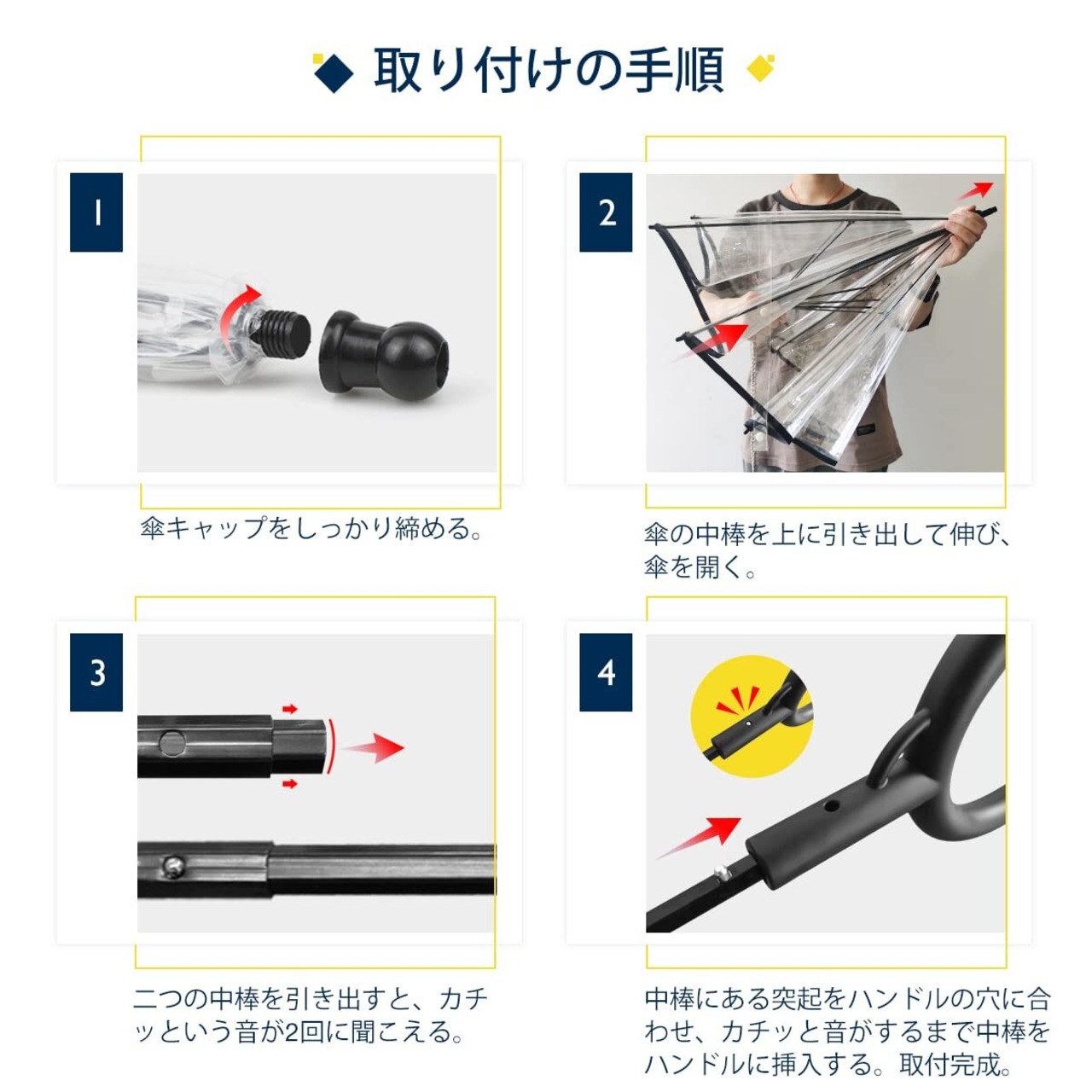 取り付けの手順

1

傘キャップをしっかり締める。

2

傘の中棒を上に引き出して伸び、傘を開く。

3

二つの中棒を引き出すと、カチッという音が2回に聞こえる。

4

中棒にある突起をハンドルの穴に合わせ、カチッと音がするまで中棒をハンドルに挿入する。取付完成。