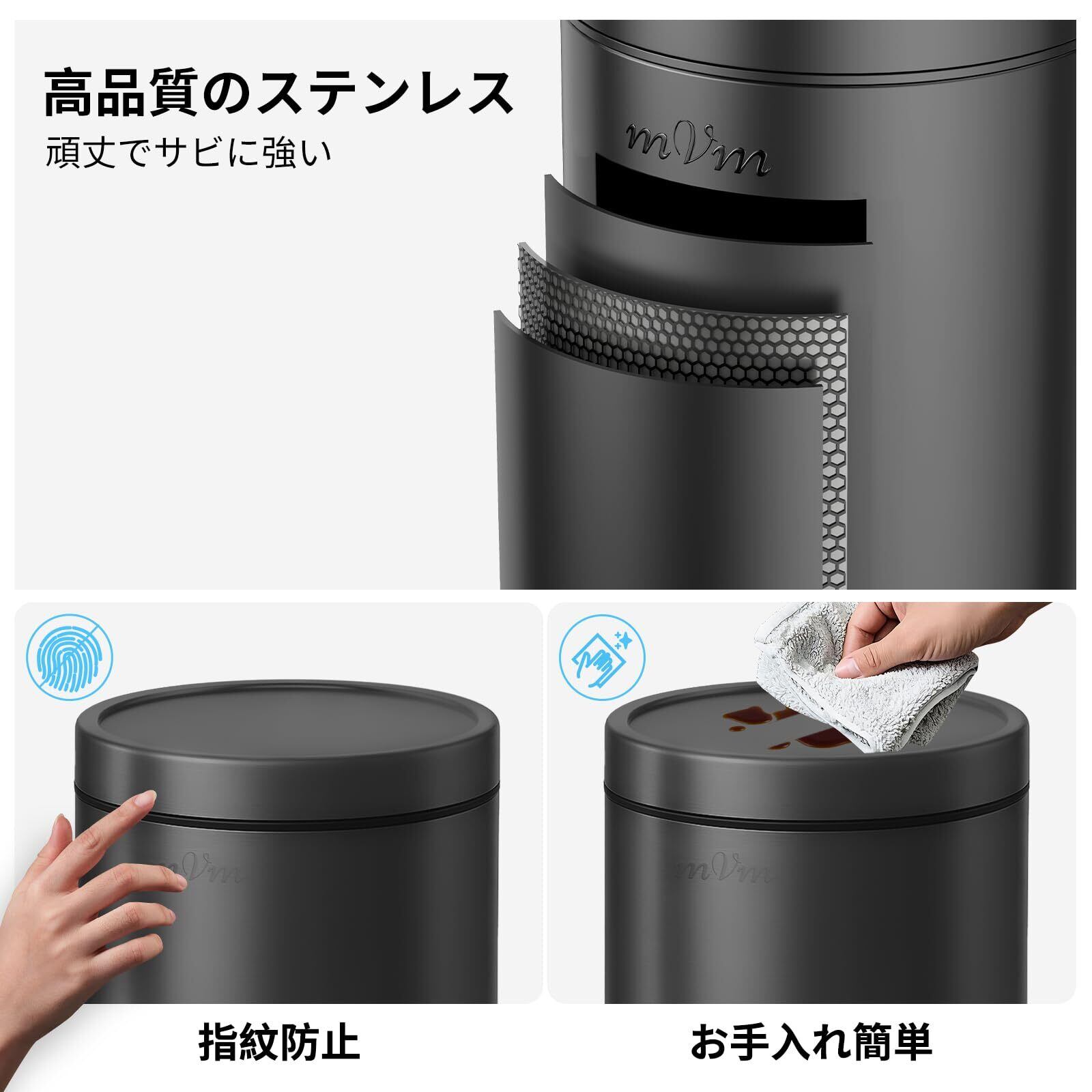 高品質のステンレス
頑丈でサビに強い

mVm

mVm

mVm

指紋防止

お手入れ簡単