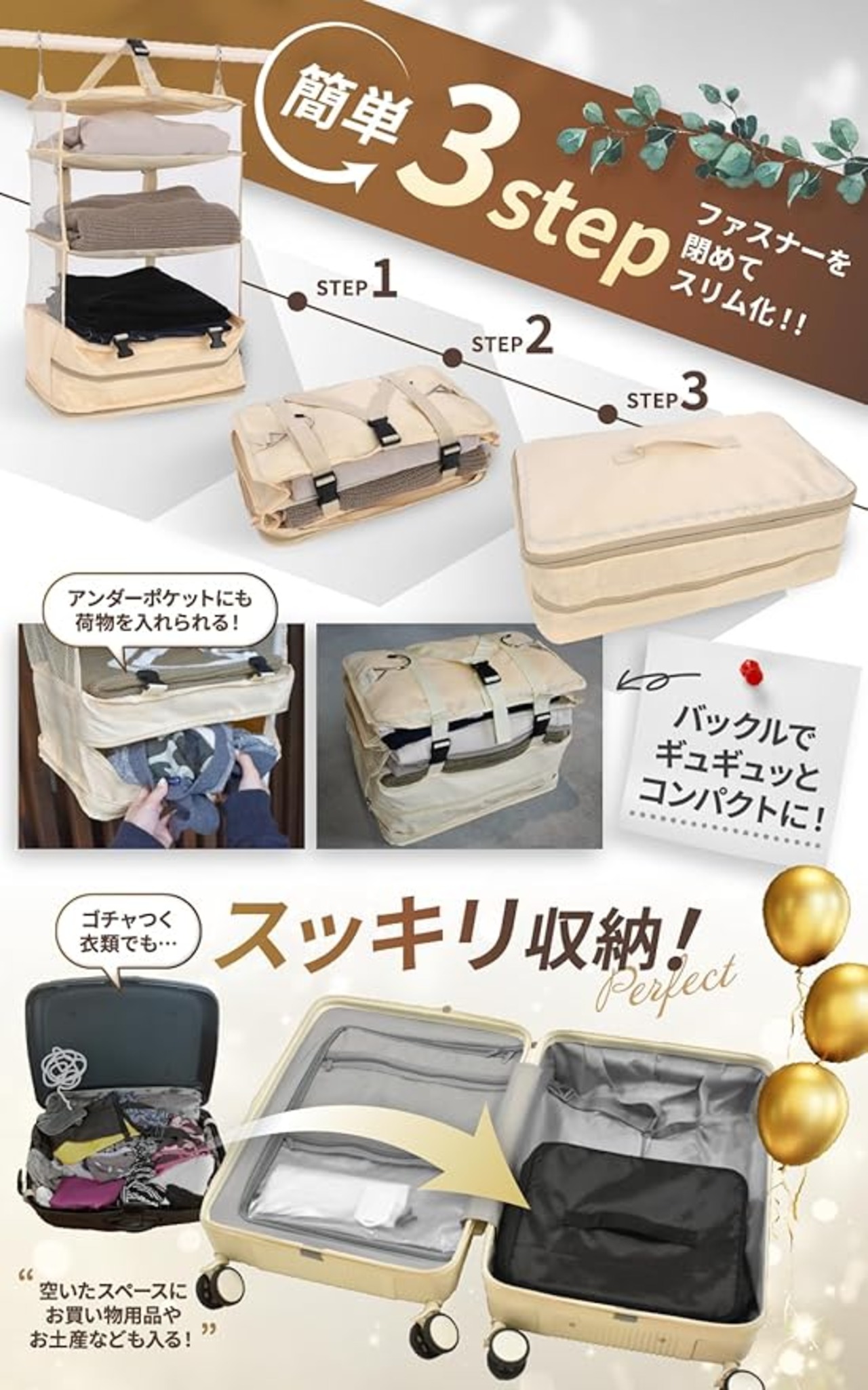 簡単 3step

ファスナーを閉めてスリム化!!

STEP 1

STEP 2

STEP 3

アンダーポケットにも荷物を入れられる!

バックルでギュギュッとコンパクトに!

ゴチャつく衣類でも…

スッキリ収納!

Perfect

“空いたスペースにお買い物用品やお土産なども入る!”