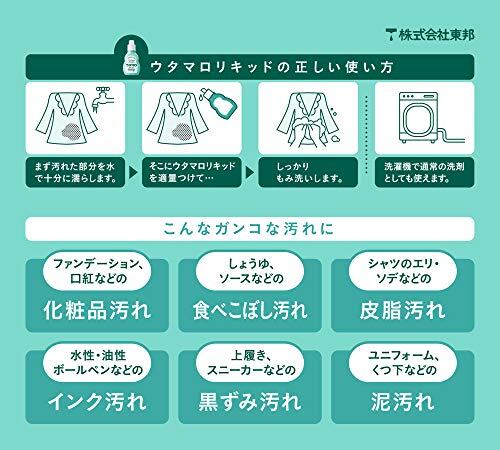 株式会社東邦

ウタマロリキッドの正しい使い方

まず汚れた部分を水で十分に濡らします。

そこにウタマロリキッドを適量つけて…

しっかりもみ洗いします。

洗濯機で通常の洗剤としても使えます。

こんなガンコな汚れに

ファンデーション、口紅などの
化粧品汚れ

しょうゆ、ソースなどの
食べこぼし汚れ

シャツのエリ・ソデなどの
皮脂汚れ

水性・油性ボールペンなどの
インク汚れ

上履き、スニーカーなどの
黒ずみ汚れ

ユニフォーム、くつ下などの
泥汚れ