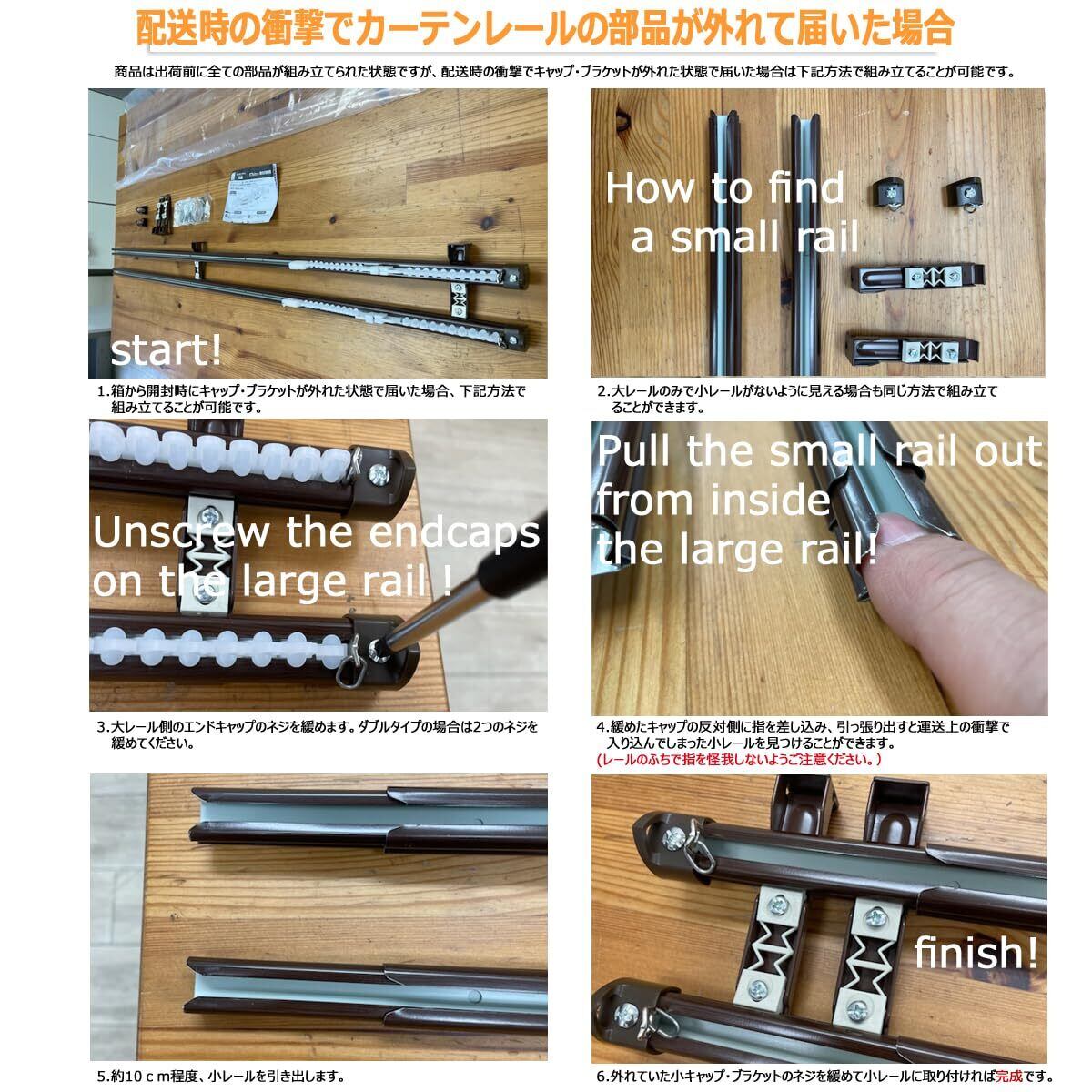 配送時の衝撃でカーテンレールの部品が外れて届いた場合

商品は出荷前に全ての部品が組み立てられた状態ですが、配送時の衝撃でキャップ・ブラケットが外れた状態で届いた場合は下記方法で組み立てることが可能です。

start!

1.箱から開封時にキャップ・ブラケットが外れた状態で届いた場合、下記方法で組み立てることが可能です。

How to find a small rail

2.大レールのみで小レールがないように見える場合も同じ方法で組み立てることができます。

Unscrew the endcaps on the large rail !

3.大レール側のエンドキャップのネジを緩めます。ダブルタイプの場合は2つのネジを緩めてください。

Pull the small rail out from inside the large rail!

4.緩めたキャップの反対側に指を差し込み、引っ張り出すと運送上の衝撃で入り込んでしまった小レールを見つけることができます。
(レールのふちで指を怪我しないようご注意ください。)

5.約10ｃｍ程度、小レールを引き出します。

finish!

6.外れていた小キャップ・ブラケットのネジを緩めて小レールに取り付ければ完成です。