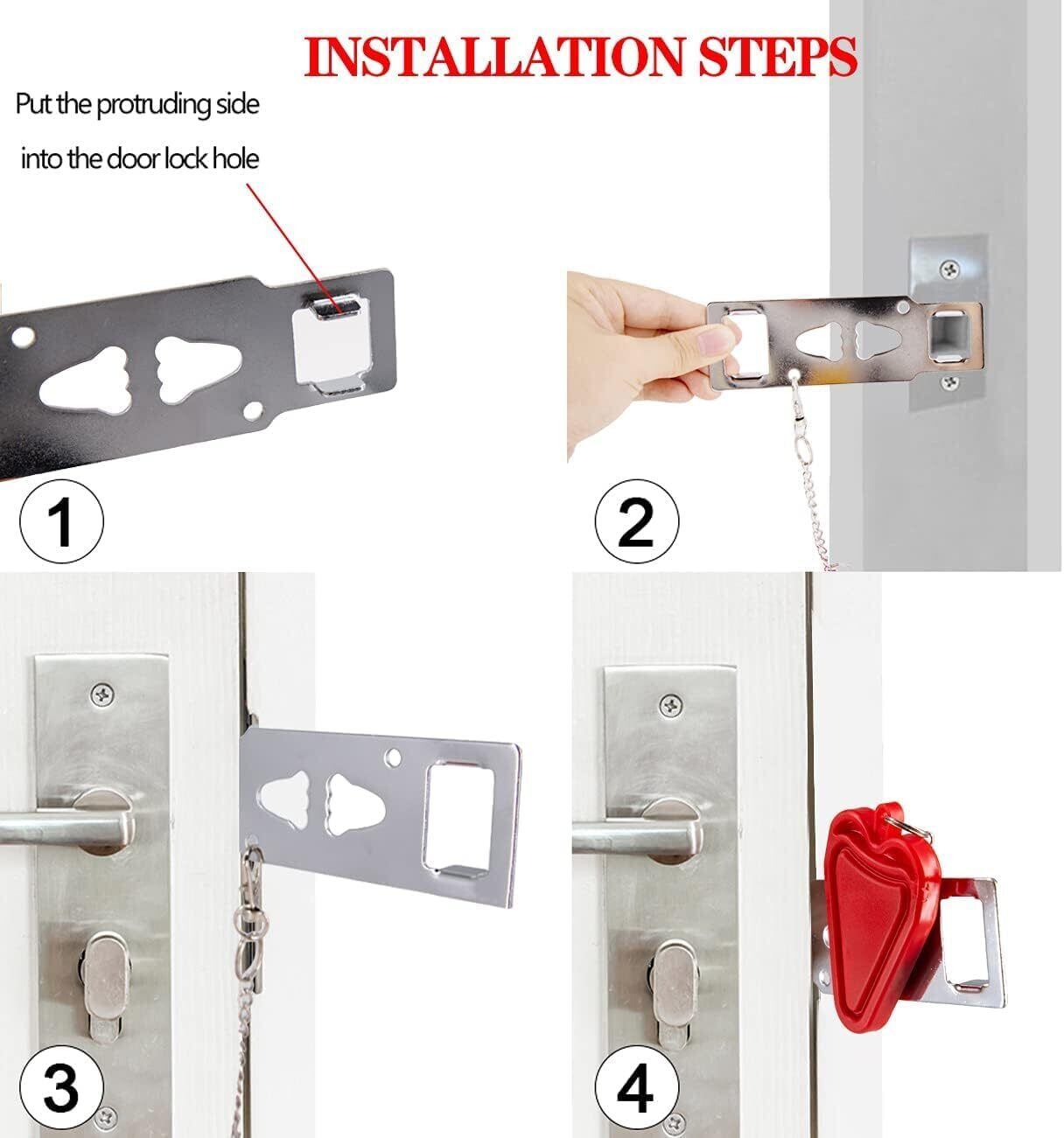 INSTALLATION STEPS

Put the protruding side into the door lock hole

1

2

3

4