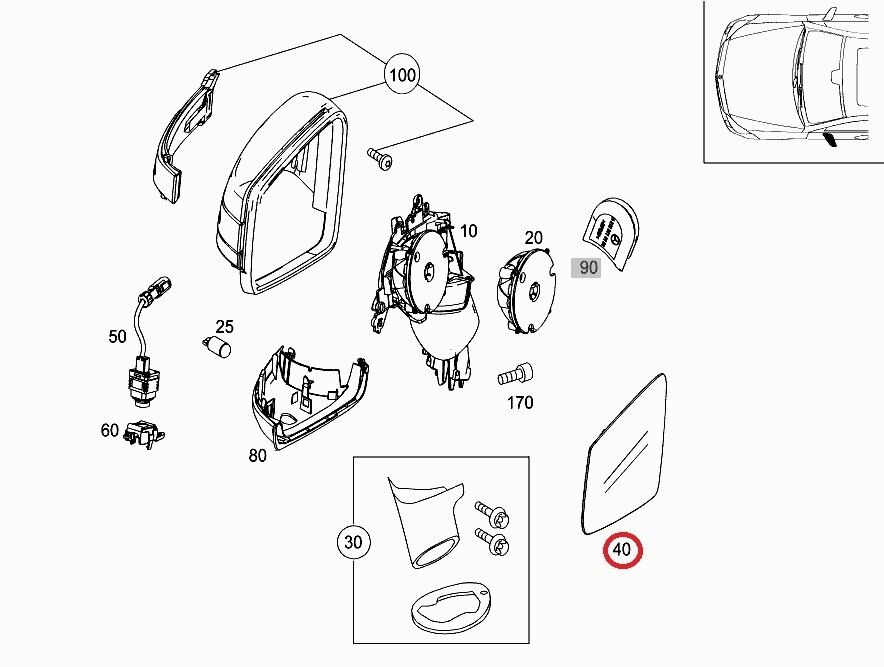 100
10
20
90
50
25
170
60
80
30
40