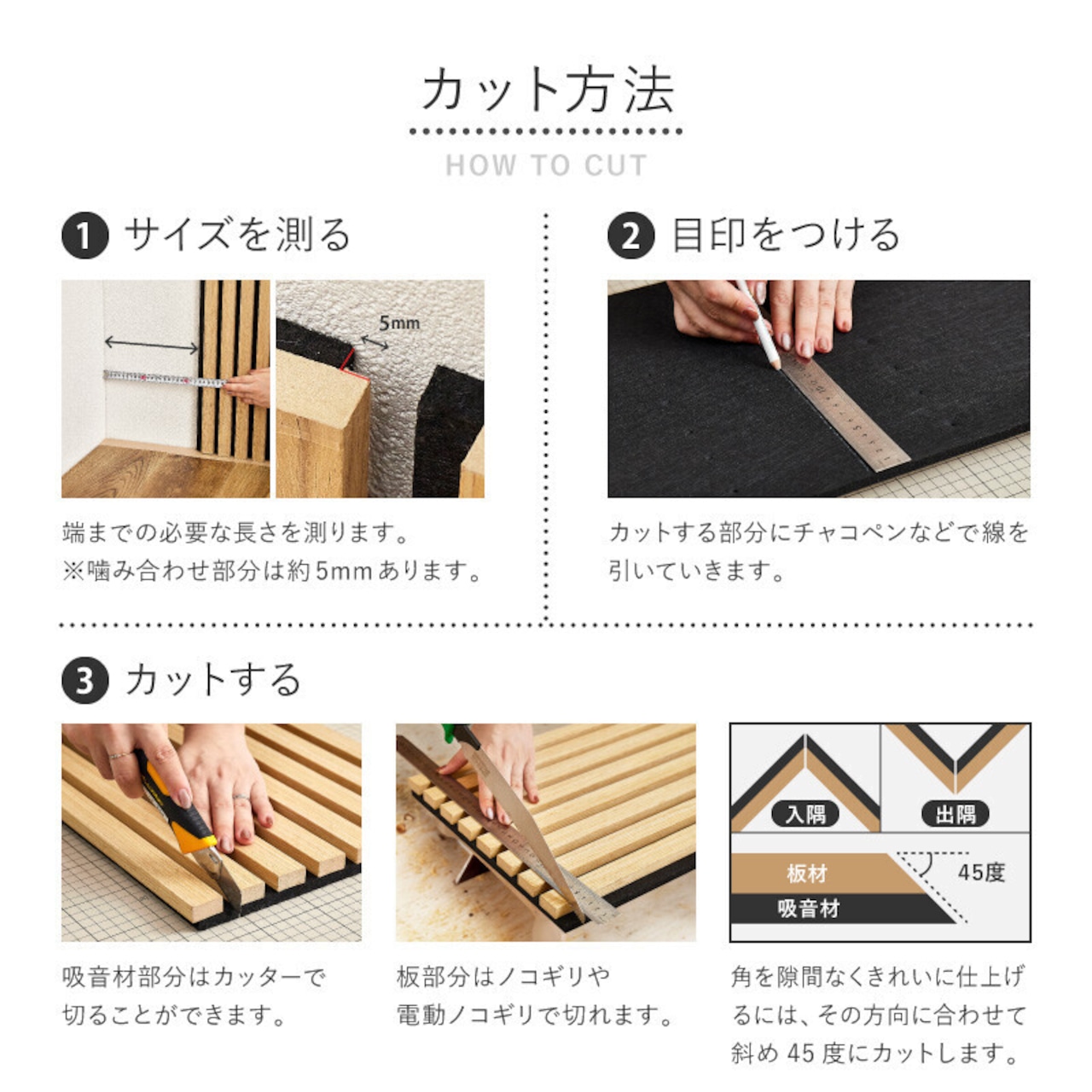 カット方法

HOW TO CUT

1 サイズを測る

5mm

端までの必要な長さを測ります。
※噛み合わせ部分は約5mmあります。

2 目印をつける

カットする部分にチャコペンなどで線を引いていきます。

3 カットする

吸音材部分はカッターで切ることができます。

板部分はノコギリや電動ノコギリで切れます。

入隅

出隅

板材

吸音材

45度

角を隙間なくきれいに仕上げるには、その方向に合わせて斜め 45 度にカットします。