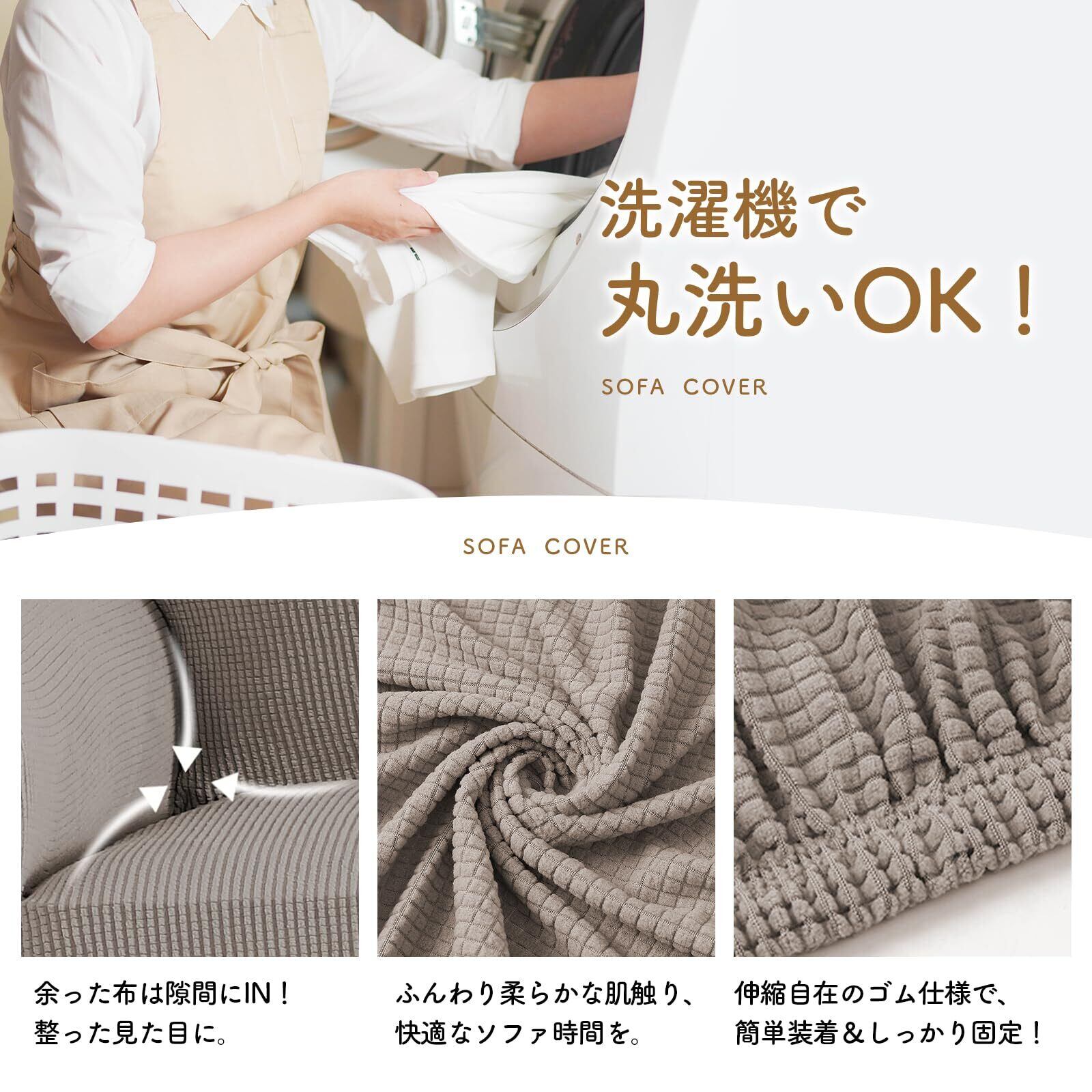 洗濯機で
丸洗いOK！

SOFA COVER

SOFA COVER

余った布は隙間にIN！
整った見た目に。

ふんわり柔らかな肌触り、
快適なソファ時間を。

伸縮自在のゴム仕様で、
簡単装着＆しっかり固定！