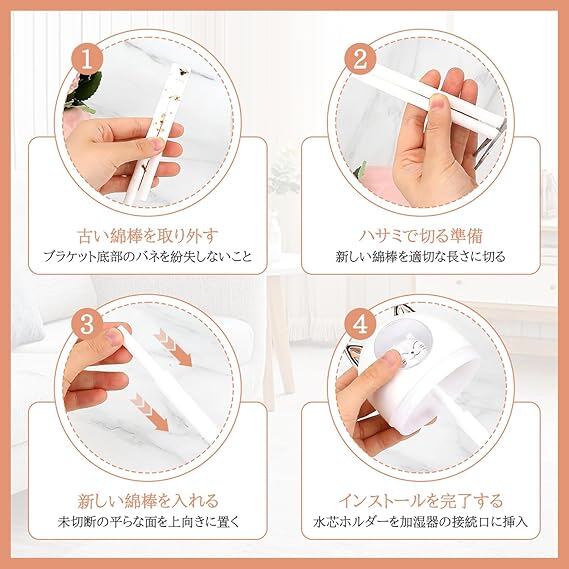 1

古い綿棒を取り外す
ブラケット底部のバネを紛失しないこと

2

ハサミで切る準備
新しい綿棒を適切な長さに切る

3

新しい綿棒を入れる
未切断の平らな面を上向きに置く

4

インストールを完了する
水芯ホルダーを加湿器の接続口に挿入