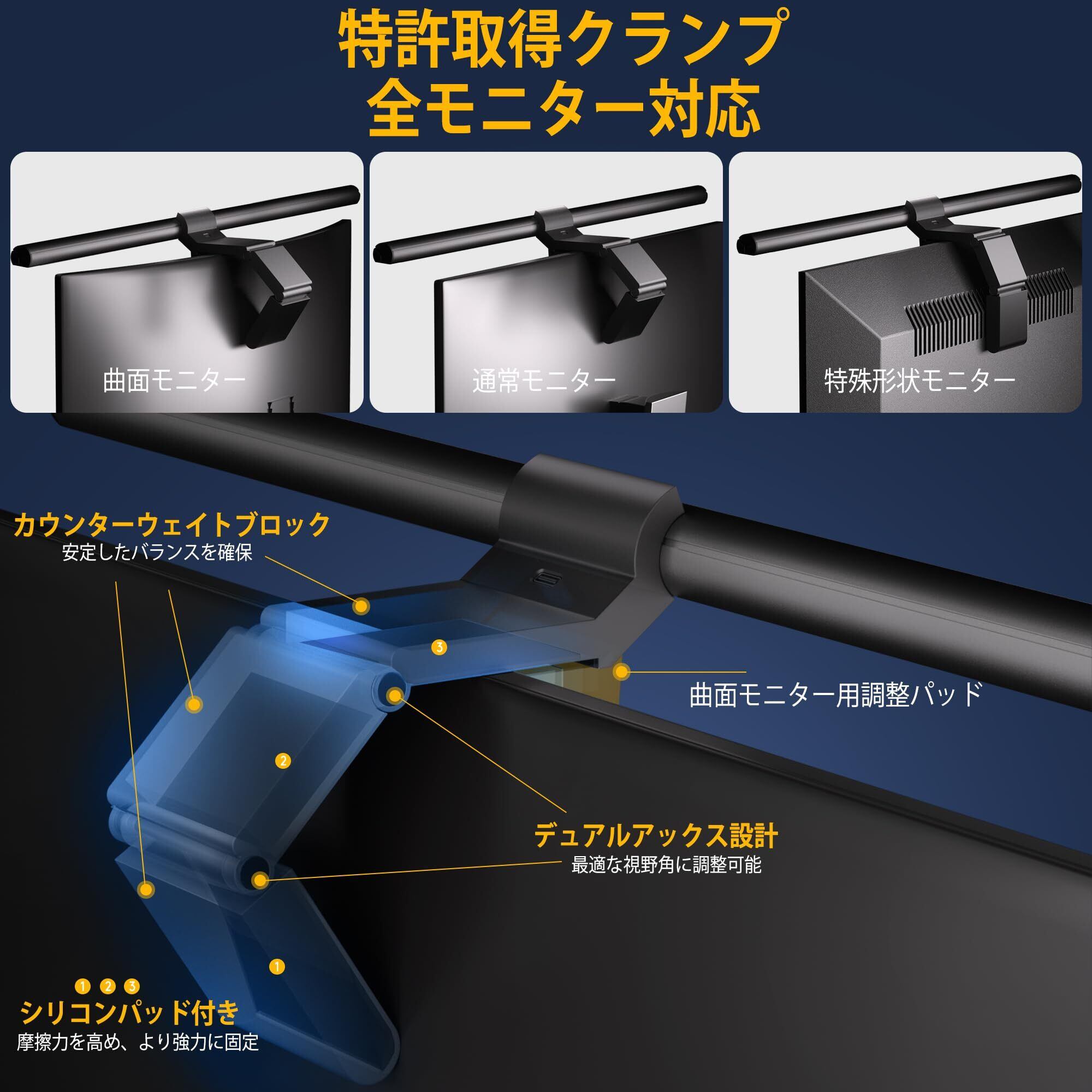 特許取得クランプ
全モニター対応

曲面モニター

通常モニター

特殊形状モニター

カウンターウェイトブロック
安定したバランスを確保

3

曲面モニター用調整パッド

2

デュアルアックス設計
最適な視野角に調整可能

1

1 2 3
シリコンパッド付き
摩擦力を高め、より強力に固定