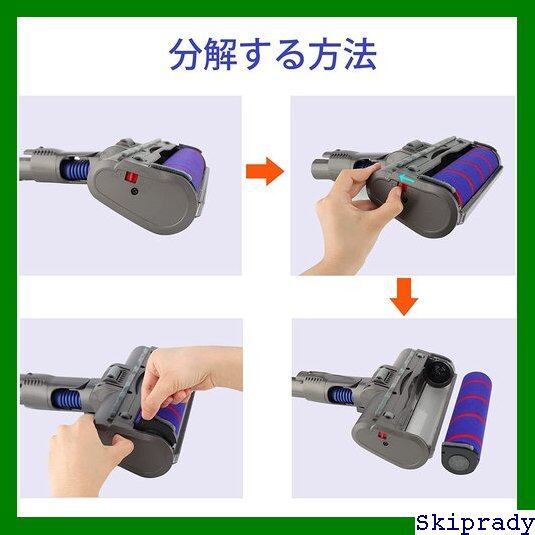 分解する方法

Skiprady