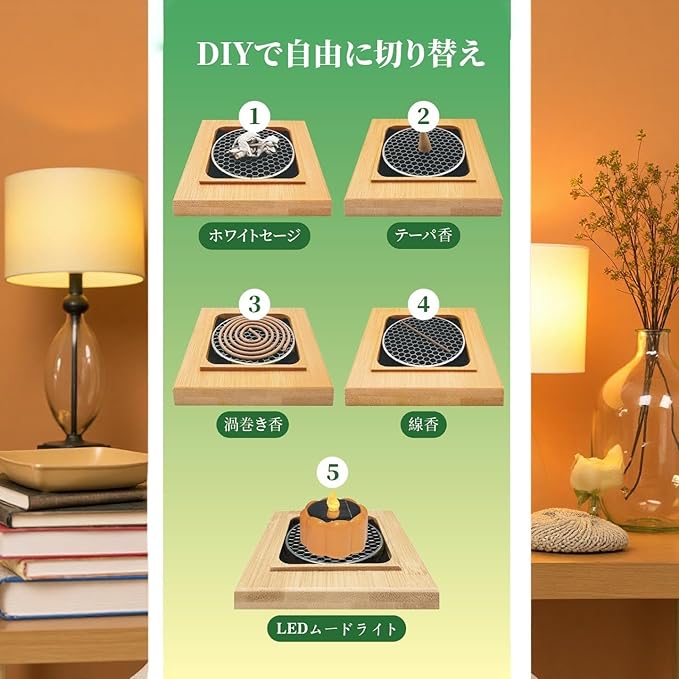 DIYで自由に切り替え

1
ホワイトセージ

2
テーパ香

3
渦巻き香

4
線香

5
LEDムードライト