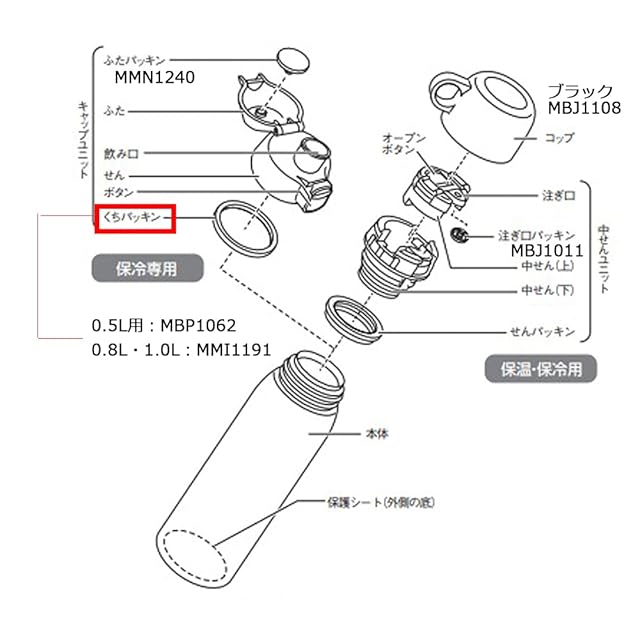 キャップユニット
ふたパッキン
MMN1240
ふた
飲み口
せん
ボタン
くちパッキン
保冷専用
0.5L用：MBP1062
0.8L・1.0L：MMI1191

ブラック
MBJ1108
コップ
オープンボタン
注ぎ口
注ぎ口パッキン
MBJ1011
中せん(上)
中せん(下)
せんパッキン
中せんユニット
保温・保冷用

本体
保護シート(外側の底)