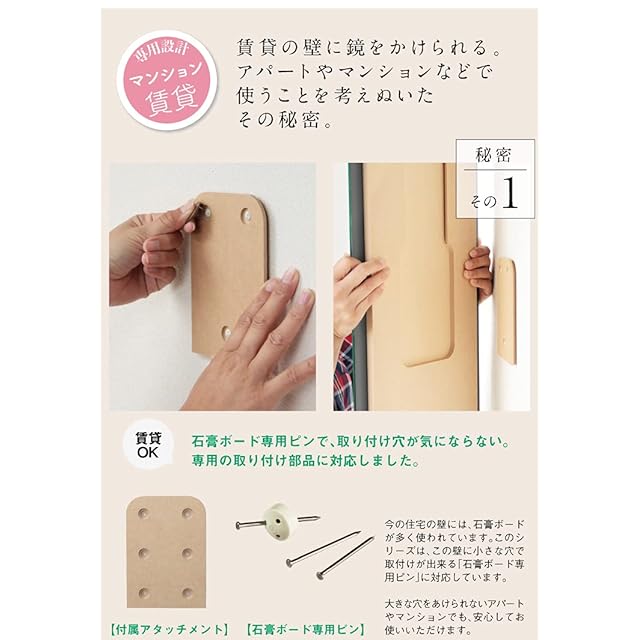 専用設計
マンション
賃貸

賃貸の壁に鏡をかけられる。
アパートやマンションなどで
使うことを考えぬいた
その秘密。

秘密
その1

賃貸
OK

石膏ボード専用ピンで、取り付け穴が気にならない。
専用の取り付け部品に対応しました。

今の住宅の壁には、石膏ボードが多く使われています。このシリーズは、この壁に小さな穴で取付けが出来る「石膏ボード専用ピン」に対応しています。

大きな穴をあけられないアパートやマンションでも、安心してお使いいただけます。

【付属アタッチメント】
【石膏ボード専用ピン】