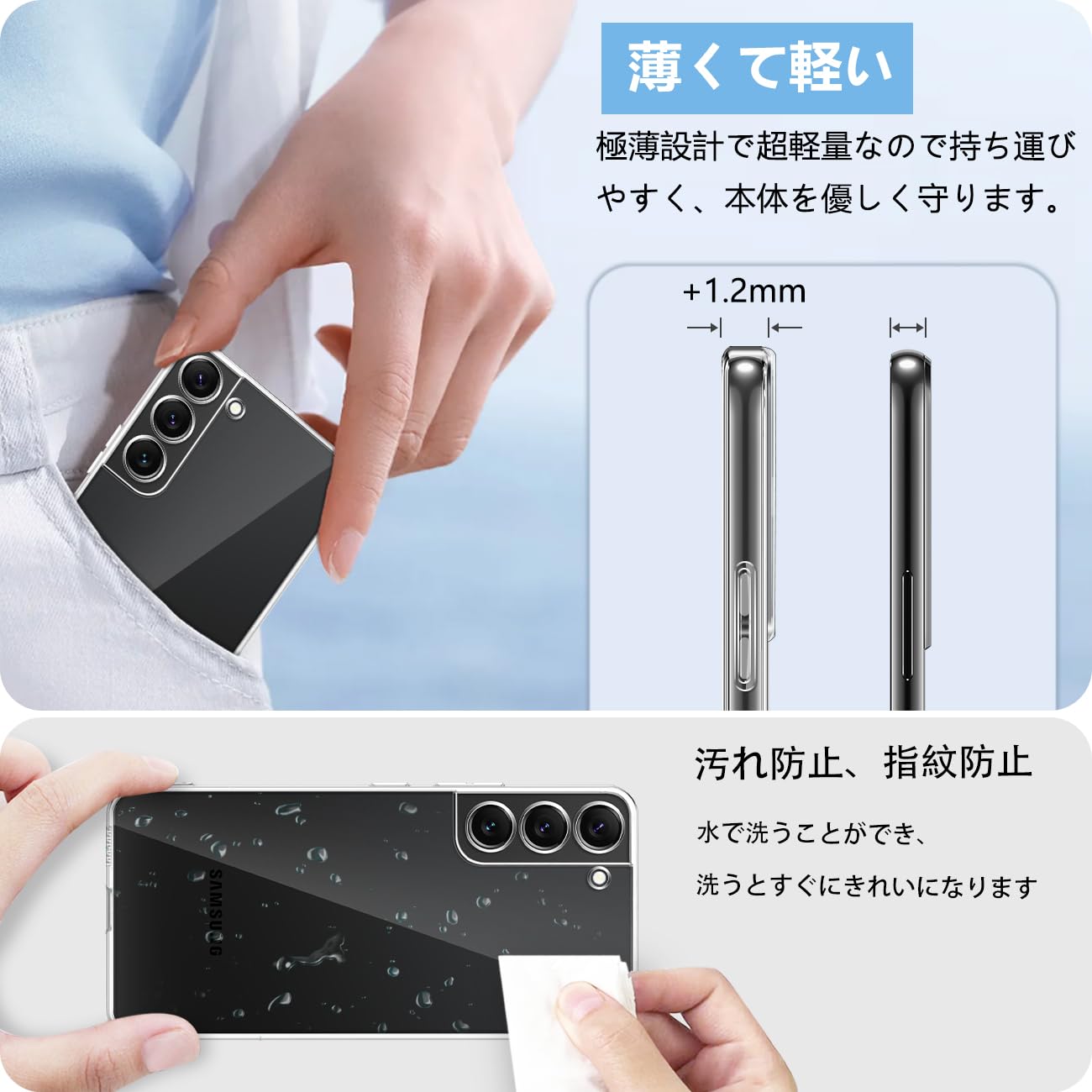 薄くて軽い

極薄設計で超軽量なので持ち運びやすく、本体を優しく守ります。

+1.2mm

汚れ防止、指紋防止

水で洗うことができ、

洗うとすぐにきれいになります

SAMSUNG