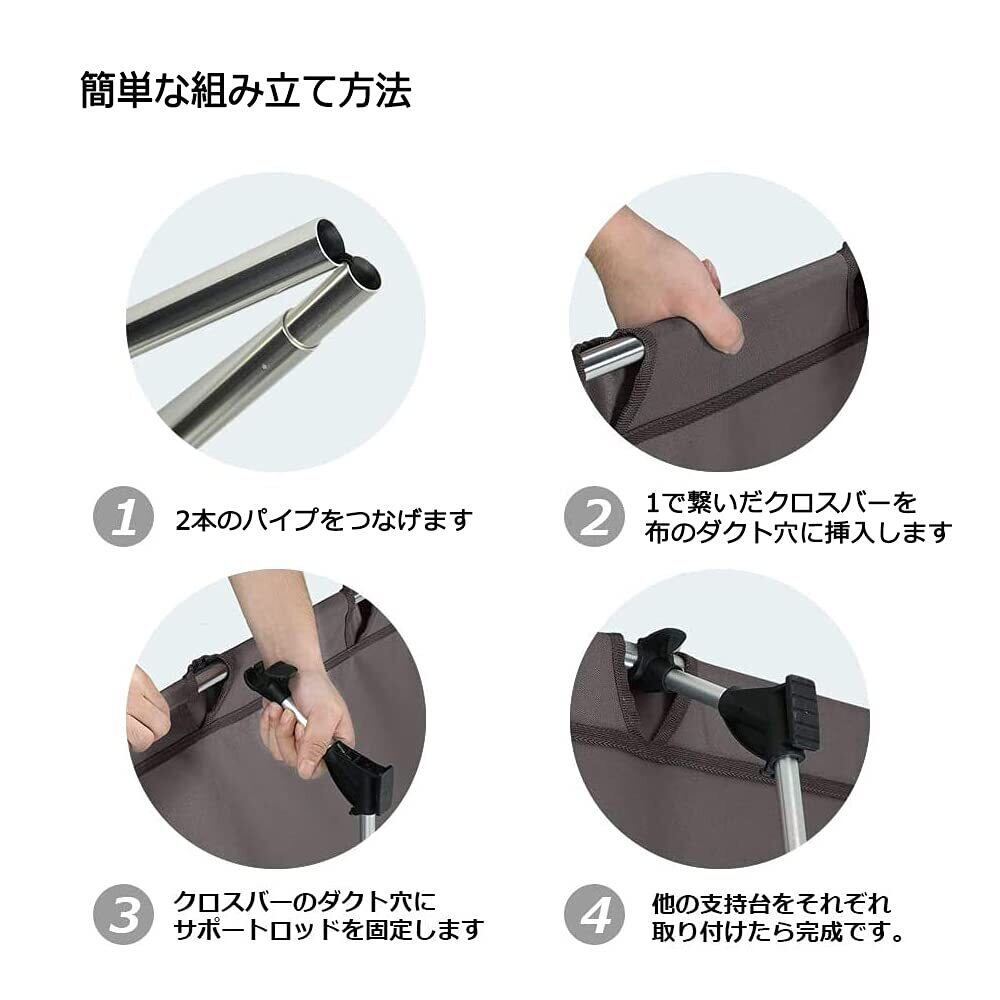 簡単な組み立て方法

1 2本のパイプをつなげます

2 1で繋いだクロスバーを布のダクト穴に挿入します

3 クロスバーのダクト穴にサポートロッドを固定します

4 他の支持台をそれぞれ取り付けたら完成です。