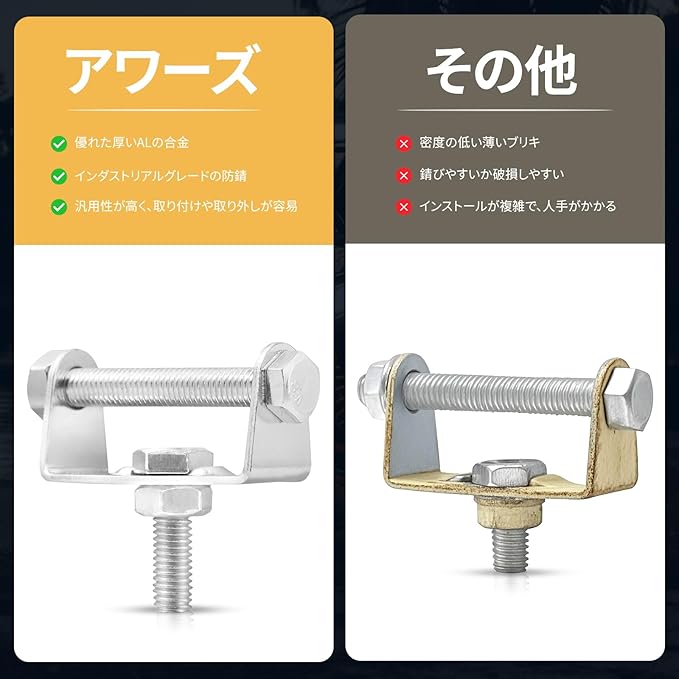 アワーズ

優れた厚いALの合金

インダストリアルグレードの防錆

汎用性が高く、取り付けや取り外しが容易

その他

密度の低い薄いブリキ

錆びやすいか破損しやすい

インストールが複雑で、人手がかかる