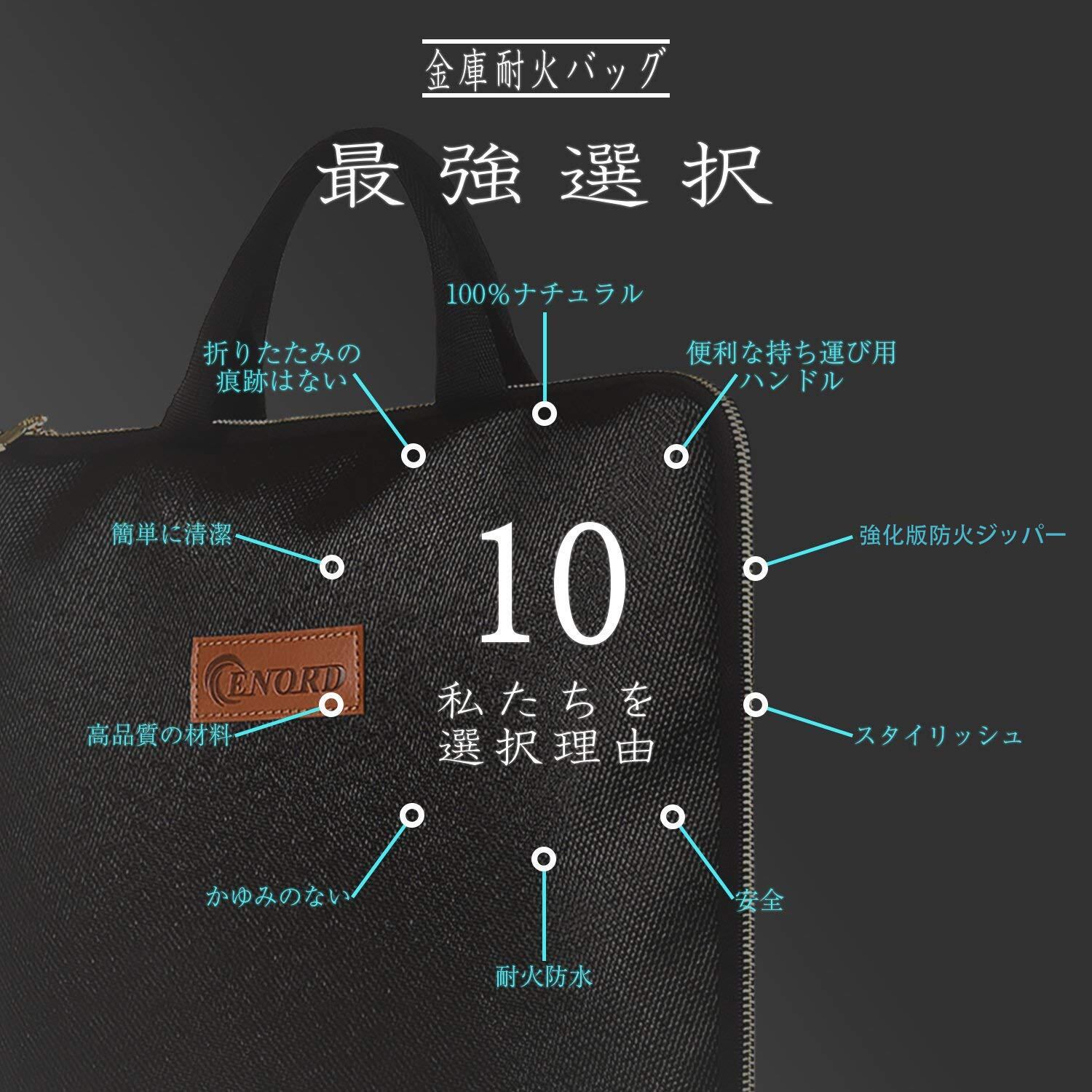 金庫耐火バッグ

最強選択

100%ナチュラル

折りたたみの痕跡はない

便利な持ち運び用ハンドル

簡単に清潔

強化版防火ジッパー

10

私たちを選択理由

ENORD

高品質の材料

スタイリッシュ

かゆみのない

安全

耐火防水