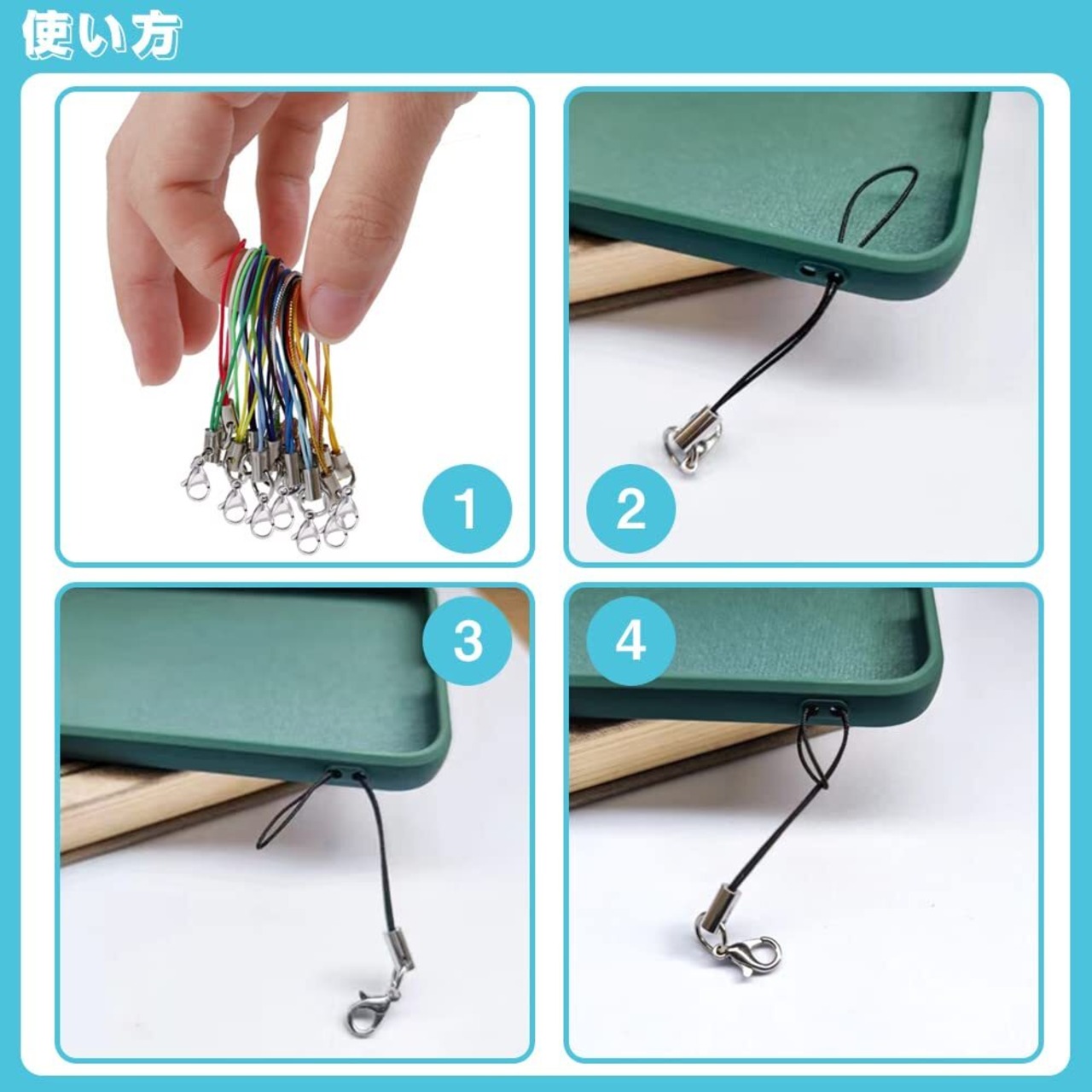 使い方

1

2

3

4