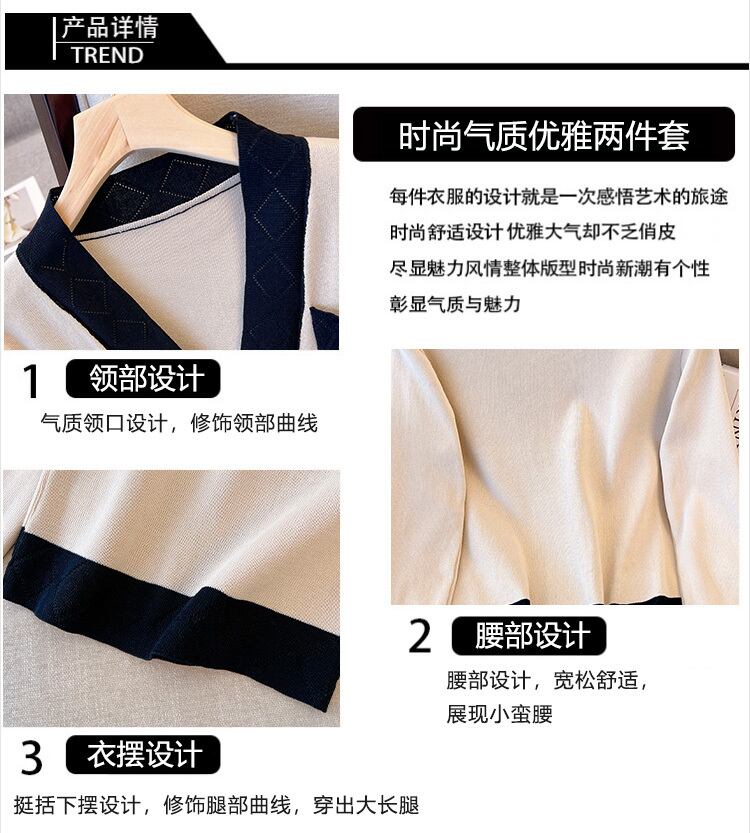 产品详情
TREND

时尚气质优雅两件套

每件衣服的设计就是一次感悟艺术的旅途
时尚舒适设计 优雅大气却不乏俏皮
尽显魅力风情整体版型时尚新潮有个性
彰显气质与魅力

1 领部设计
气质领口设计，修饰领部曲线

2 腰部设计
腰部设计，宽松舒适，
展现小蛮腰

3 衣摆设计
挺括下摆设计，修饰腿部曲线，穿出大长腿