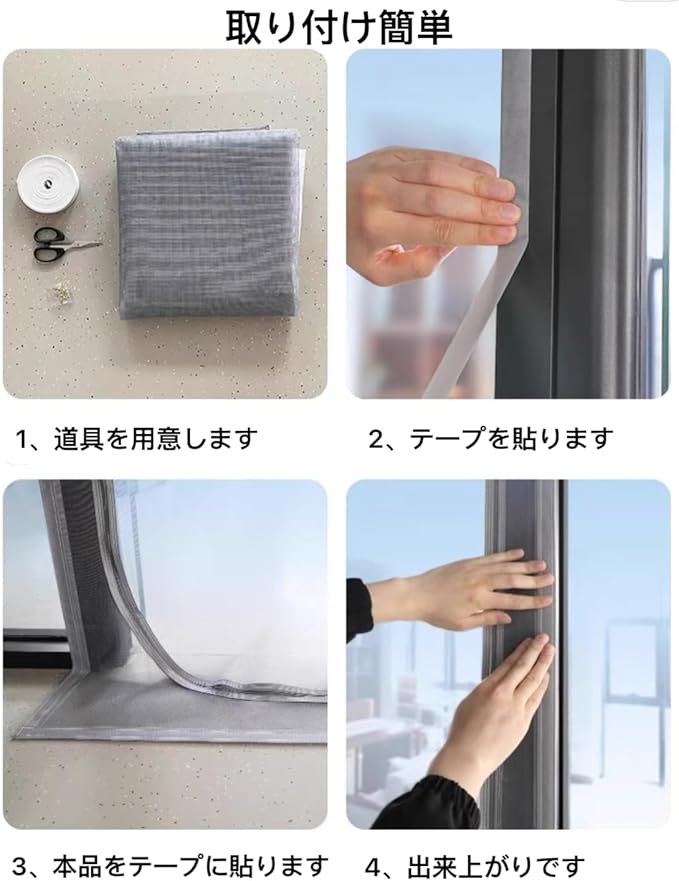 取り付け簡単

1、道具を用意します

2、テープを貼ります

3、本品をテープに貼ります

4、出来上がりです