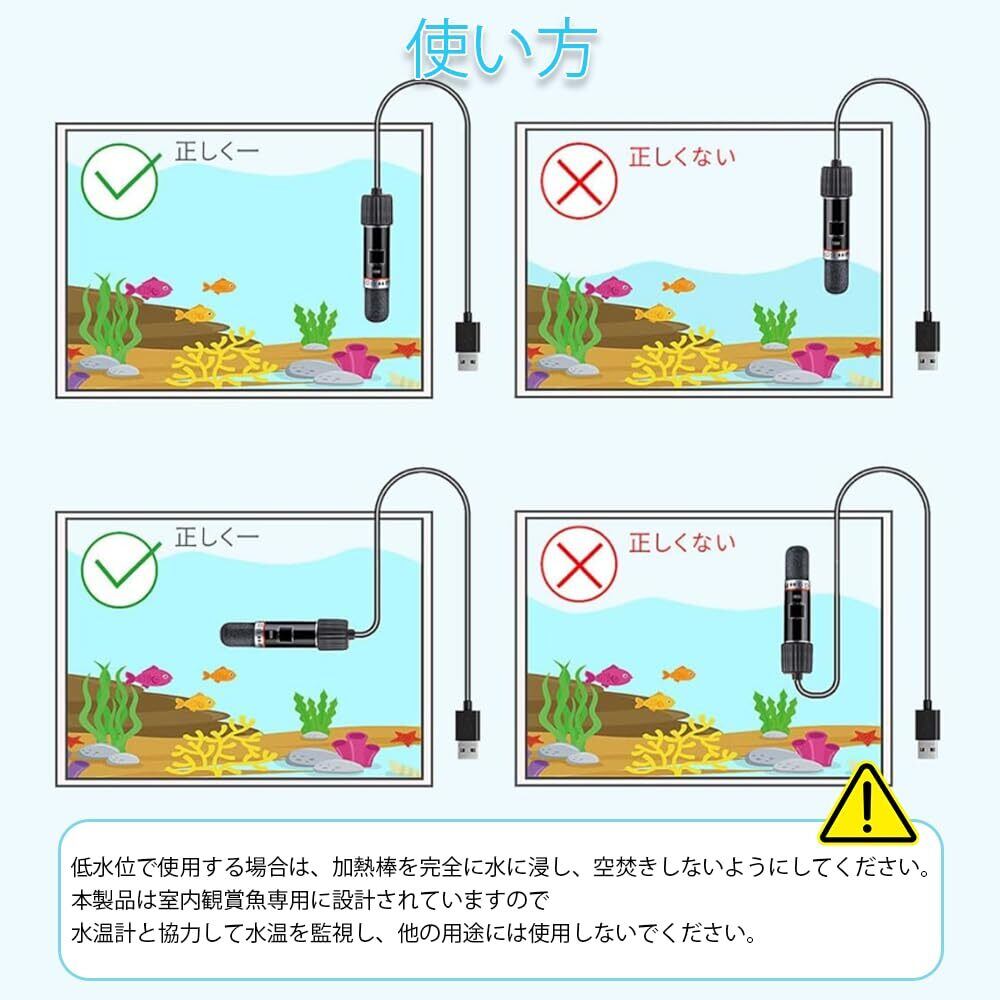 使い方

正しくー

正しくない

正しくー

正しくない

低水位で使用する場合は、加熱棒を完全に水に浸し、空焚きしないようにしてください。
本製品は室内観賞魚専用に設計されていますので
水温計と協力して水温を監視し、他の用途には使用しないでください。