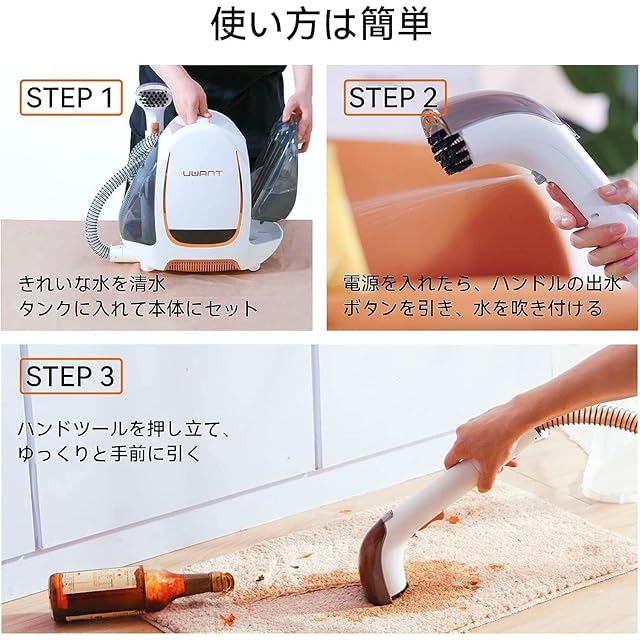 使い方は簡単

STEP 1

UWANT

きれいな水を清水
タンクに入れて本体にセット

STEP 2

電源を入れたら、ハンドルの出水
ボタンを引き、水を吹き付ける

STEP 3

ハンドツールを押し立て、
ゆっくりと手前に引く