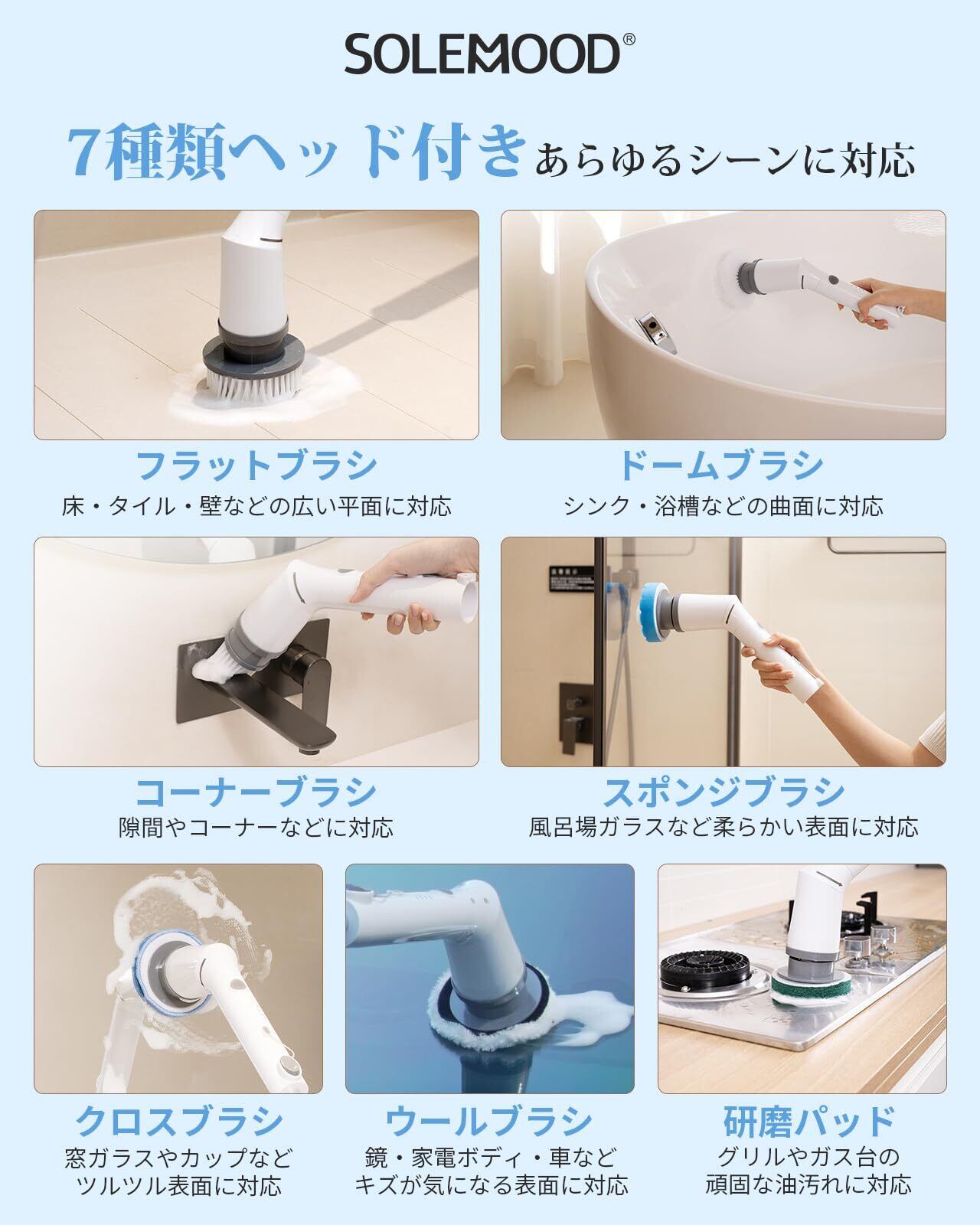 SOLEMOOD®

7種類ヘッド付き あらゆるシーンに対応

フラットブラシ
床・タイル・壁などの広い平面に対応

ドームブラシ
シンク・浴槽などの曲面に対応

コーナーブラシ
隙間やコーナーなどに対応

スポンジブラシ
風呂場ガラスなど柔らかい表面に対応

クロスブラシ
窓ガラスやカップなど
ツルツル表面に対応

ウールブラシ
鏡・家電ボディ・車など
キズが気になる表面に対応

研磨パッド
グリルやガス台の
頑固な油汚れに対応