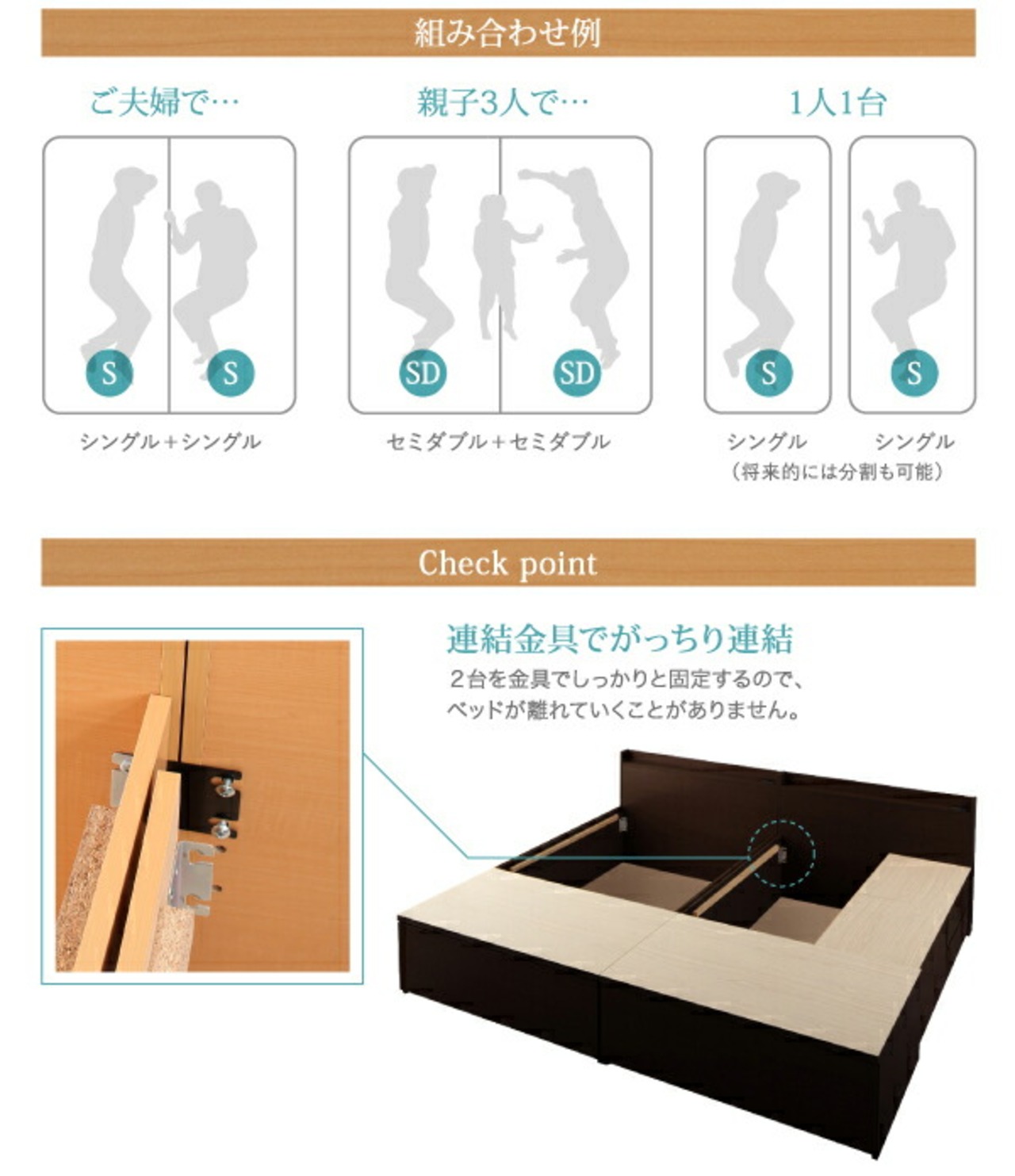 組み合わせ例

ご夫婦で…

S S

シングル＋シングル

親子3人で…

SD SD

セミダブル＋セミダブル

1人1台

S S

シングル　シングル
（将来的には分割も可能）

Check point

連結金具でがっちり連結

２台を金具でしっかりと固定するので、ベッドが離れていくことがありません。