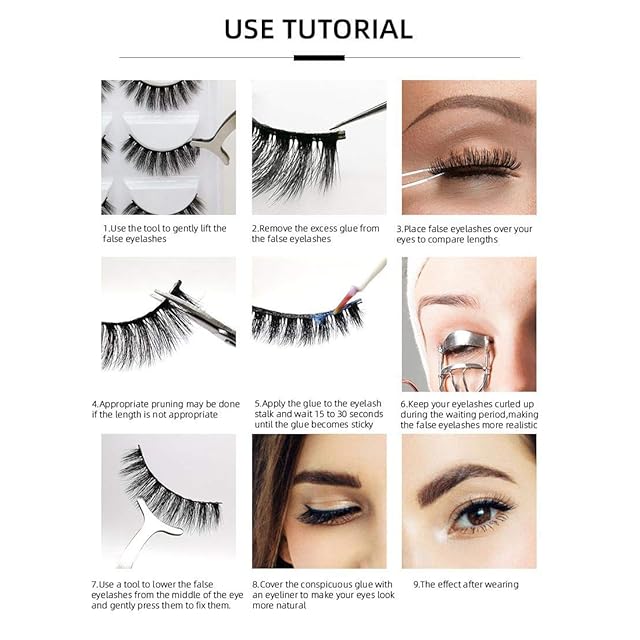 USE TUTORIAL

1.Use the tool to gently lift the false eyelashes

2.Remove the excess glue from the false eyelashes

3.Place false eyelashes over your eyes to compare lengths

4.Appropriate pruning may be done if the length is not appropriate

5.Apply the glue to the eyelash stalk and wait 15 to 30 seconds until the glue becomes sticky

6.Keep your eyelashes curled up during the waiting period,making the false eyelashes more realistic

7.Use a tool to lower the false eyelashes from the middle of the eye and gently press them to fix them.

8.Cover the conspicuous glue with an eyeliner to make your eyes look more natural

9.The effect after wearing