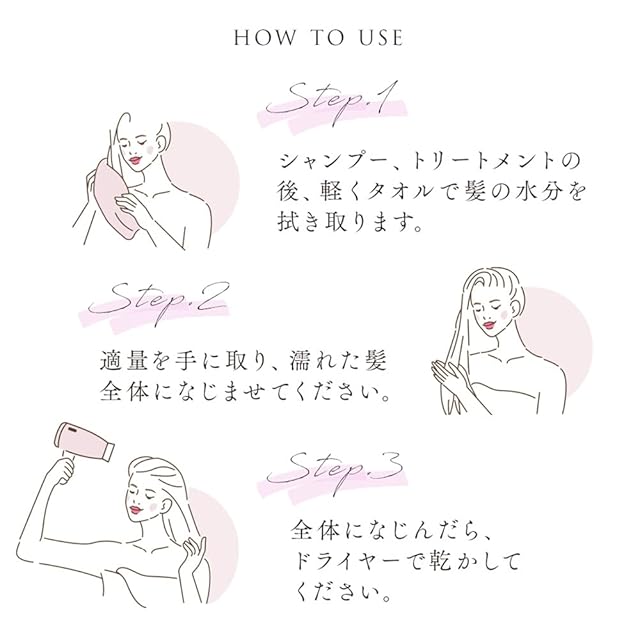 HOW TO USE

Step.1

シャンプー、トリートメントの後、軽くタオルで髪の水分を拭き取ります。

Step.2

適量を手に取り、濡れた髪全体になじませてください。

Step.3

全体になじんだら、ドライヤーで乾かしてください。