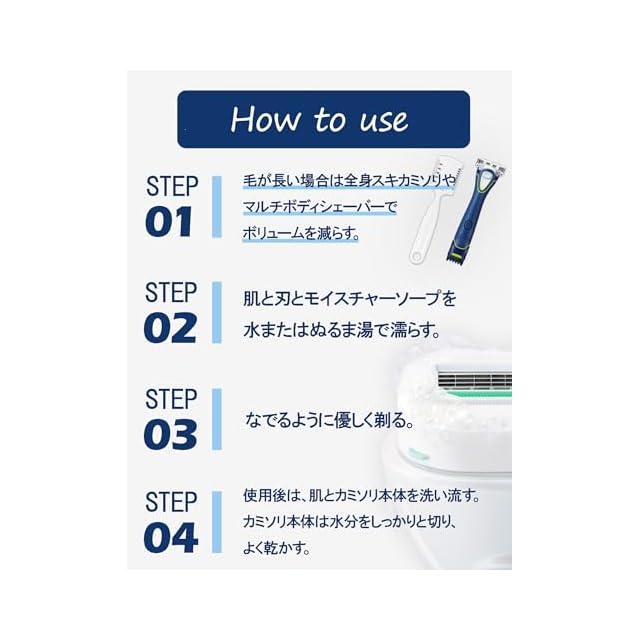 How to use

STEP
01
毛が長い場合は全身スキカミソリやマルチボディシェーバーでボリュームを減らす。

STEP
02
肌と刃とモイスチャーソープを水またはぬるま湯で濡らす。

STEP
03
なでるように優しく剃る。

STEP
04
使用後は、肌とカミソリ本体を洗い流す。カミソリ本体は水分をしっかりと切り、よく乾かす。