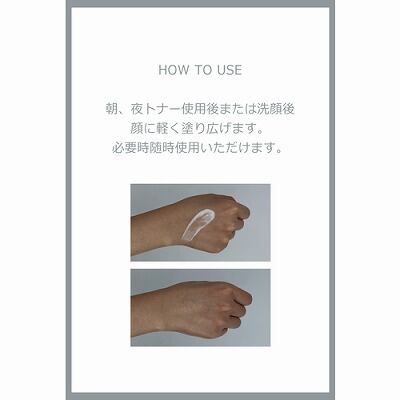 HOW TO USE

朝、夜トナー使用後または洗顔後
顔に軽く塗り広げます。
必要時随時使用いただけます。