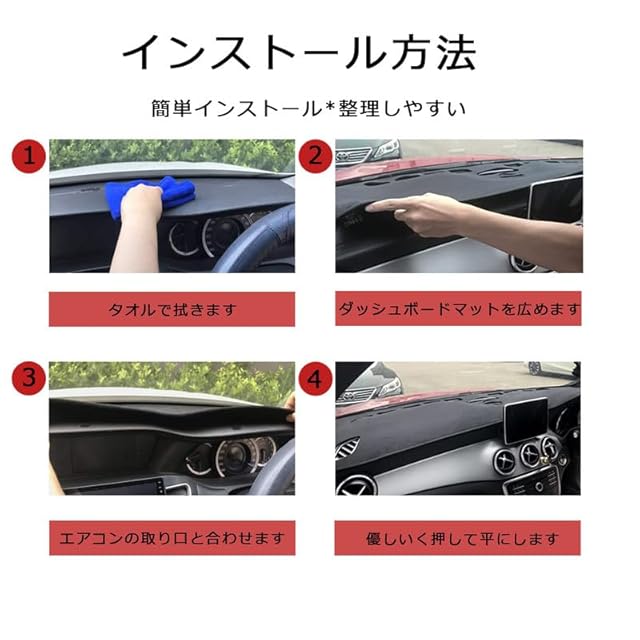 インストール方法

簡単インストール*整理しやすい

1

タオルで拭きます

2

ダッシュボードマットを広めます

3

エアコンの取り口と合わせます

4

優しいく押して平にします