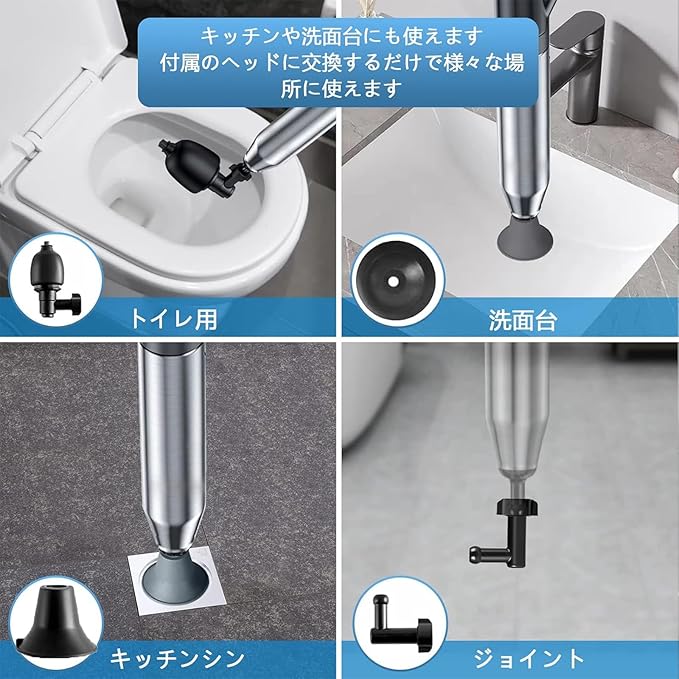 キッチンや洗面台にも使えます
付属のヘッドに交換するだけで様々な場所に使えます

トイレ用

洗面台

キッチンシン

ジョイント