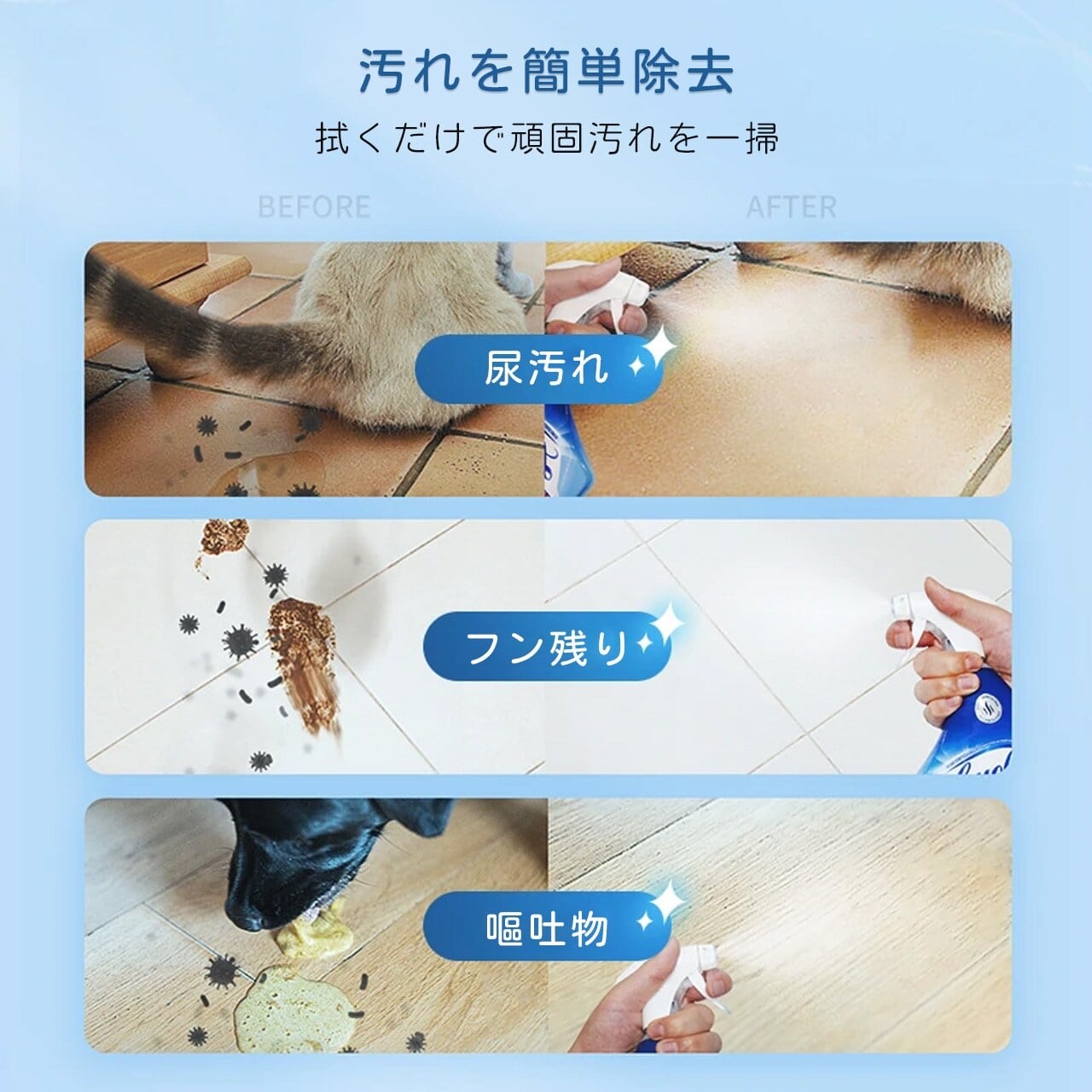 汚れを簡単除去

拭くだけで頑固汚れを一掃

BEFORE

AFTER

尿汚れ

フン残り

嘔吐物