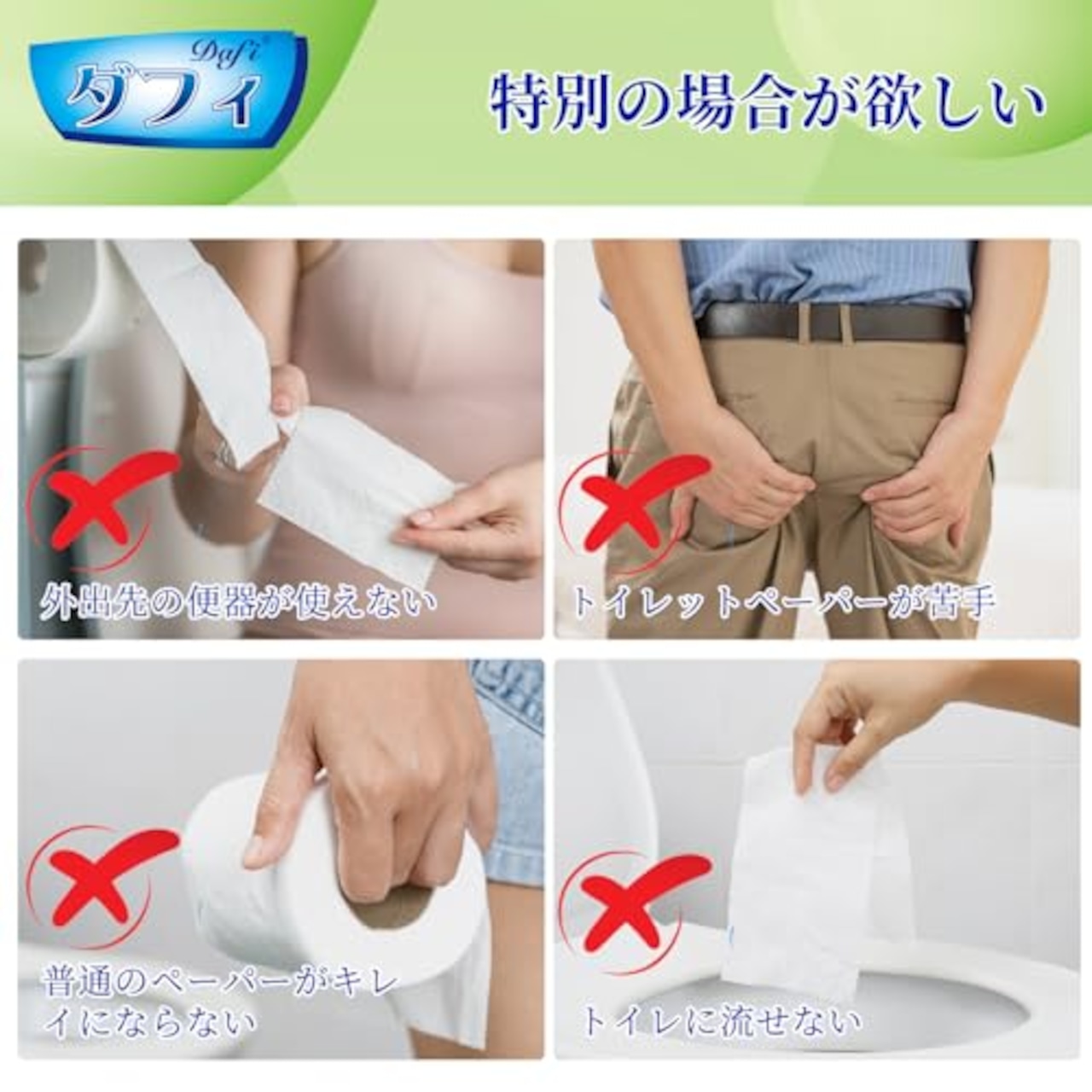 Dafi
ダフィ

特別の場合が欲しい

外出先の便器が使えない

トイレットペーパーが苦手

普通のペーパーがキレイにならない

トイレに流せない