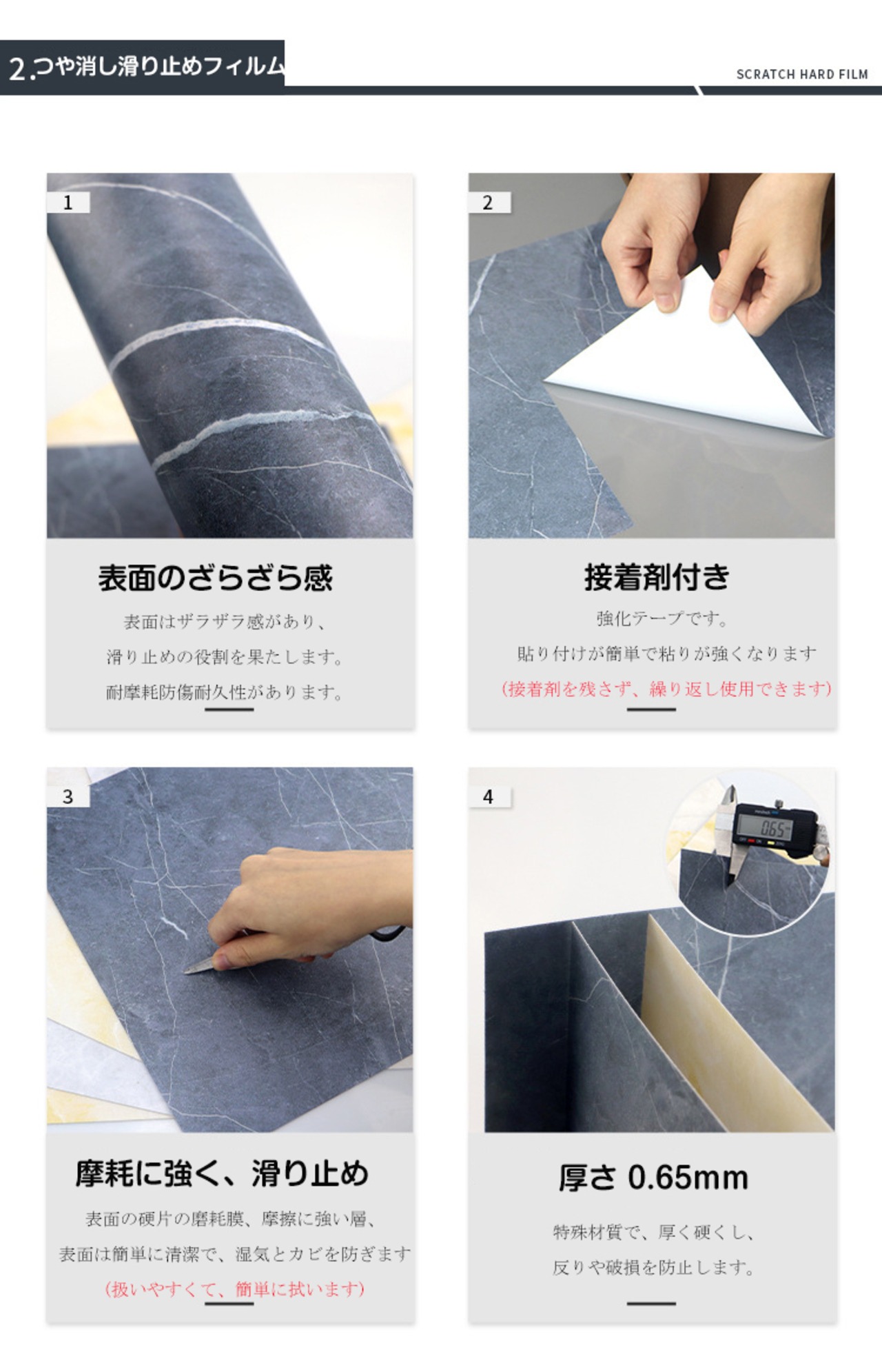 2.つや消し滑り止めフィルム

SCRATCH HARD FILM

1

表面のざらざら感

表面はザラザラ感があり、

滑り止めの役割を果たします。

耐摩耗防傷耐久性があります。

2

接着剤付き

強化テープです。

貼り付けが簡単で粘りが強くなります

（接着剤を残さず、繰り返し使用できます）

3

摩耗に強く、滑り止め

表面の硬片の磨耗膜、摩擦に強い層、

表面は簡単に清潔で、湿気とカビを防ぎます

（扱いやすくて、簡単に拭います）

4

0.65

厚さ 0.65mm

特殊材質で、厚く硬くし、

反りや破損を防止します。