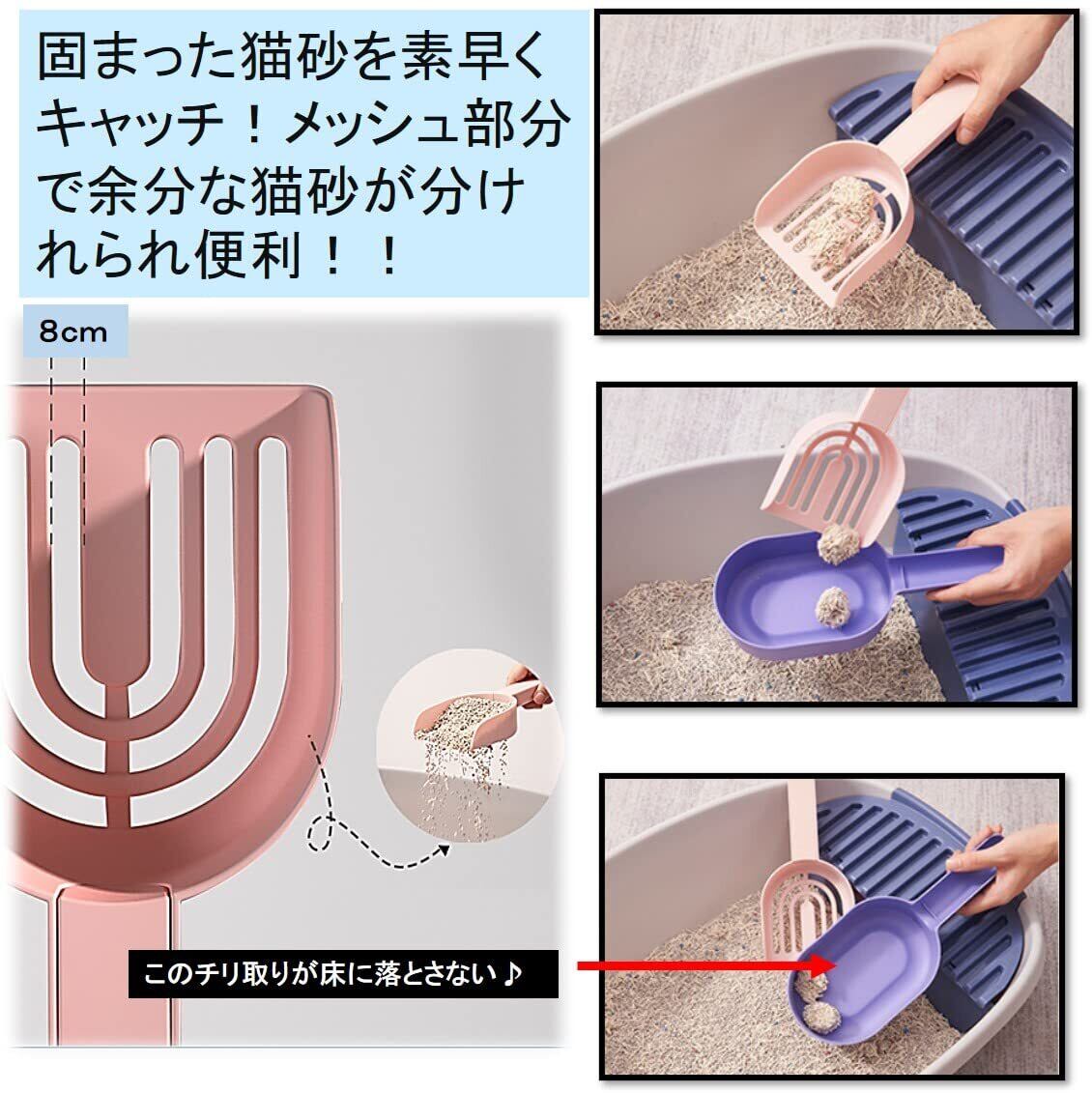 固まった猫砂を素早くキャッチ！メッシュ部分で余分な猫砂が分けれられ便利！！

8cm

このチリ取りが床に落とさない♪