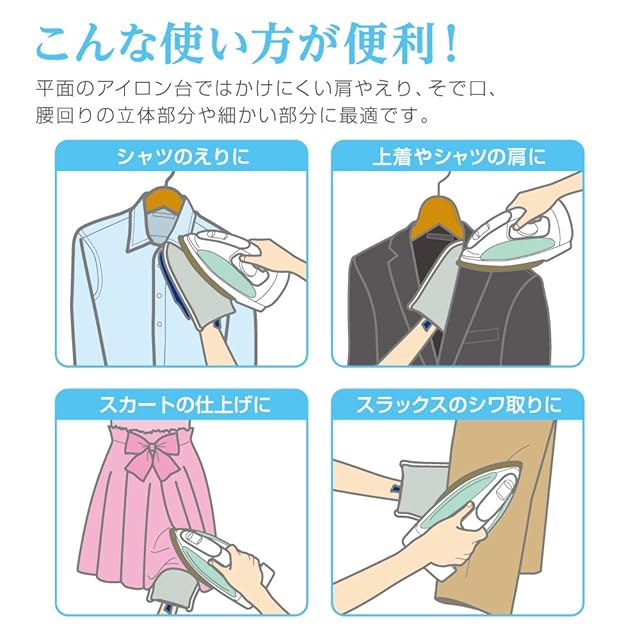 こんな使い方が便利！

平面のアイロン台ではかけにくい肩やえり、そで口、腰回りの立体部分や細かい部分に最適です。

シャツのえりに

上着やシャツの肩に

スカートの仕上げに

スラックスのシワ取りに