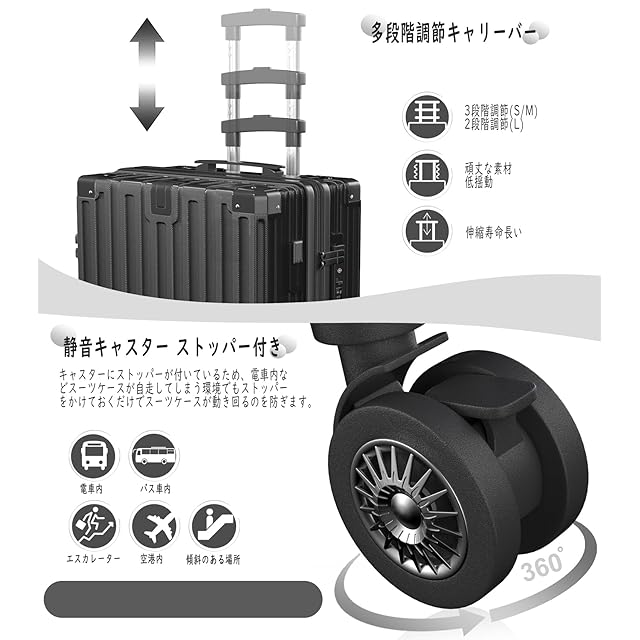 多段階調節キャリーバー

3段階調節(S/M)
2段階調節(L)

頑丈な素材
低揺動

伸縮寿命長い

静音キャスター ストッパー付き

キャスターにストッパーが付いているため、電車内などスーツケースが自走してしまう環境でもストッパーをかけておくだけでスーツケースが動き回るのを防ぎます。

電車内

バス車内

エスカレーター

空港内

傾斜のある場所

360°