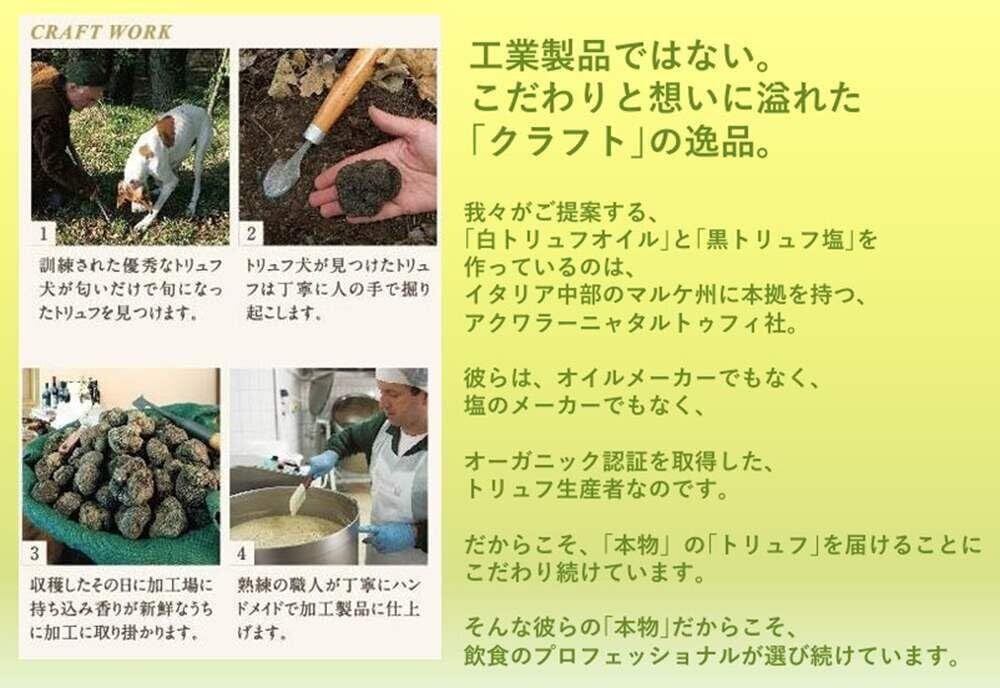 CRAFT WORK

1
訓練された優秀なトリュフ犬が匂いだけで旬になったトリュフを見つけます。

2
トリュフ犬が見つけたトリュフは丁寧に人の手で掘り起こします。

3
収穫したその日に加工場に持ち込み香りが新鮮なうちに加工に取り掛かります。

4
熟練の職人が丁寧にハンドメイドで加工製品に仕上げます。

工業製品ではない。
こだわりと想いに溢れた
「クラフト」の逸品。

我々がご提案する、
「白トリュフオイル」と「黒トリュフ塩」を
作っているのは、
イタリア中部のマルケ州に本拠を持つ、
アクワラーニャタルトゥフィ社。

彼らは、オイルメーカーでもなく、
塩のメーカーでもなく、

オーガニック認証を取得した、
トリュフ生産者なのです。

だからこそ、「本物」の「トリュフ」を届けることに
こだわり続けています。

そんな彼らの「本物」だからこそ、
飲食のプロフェッショナルが選び続けています。