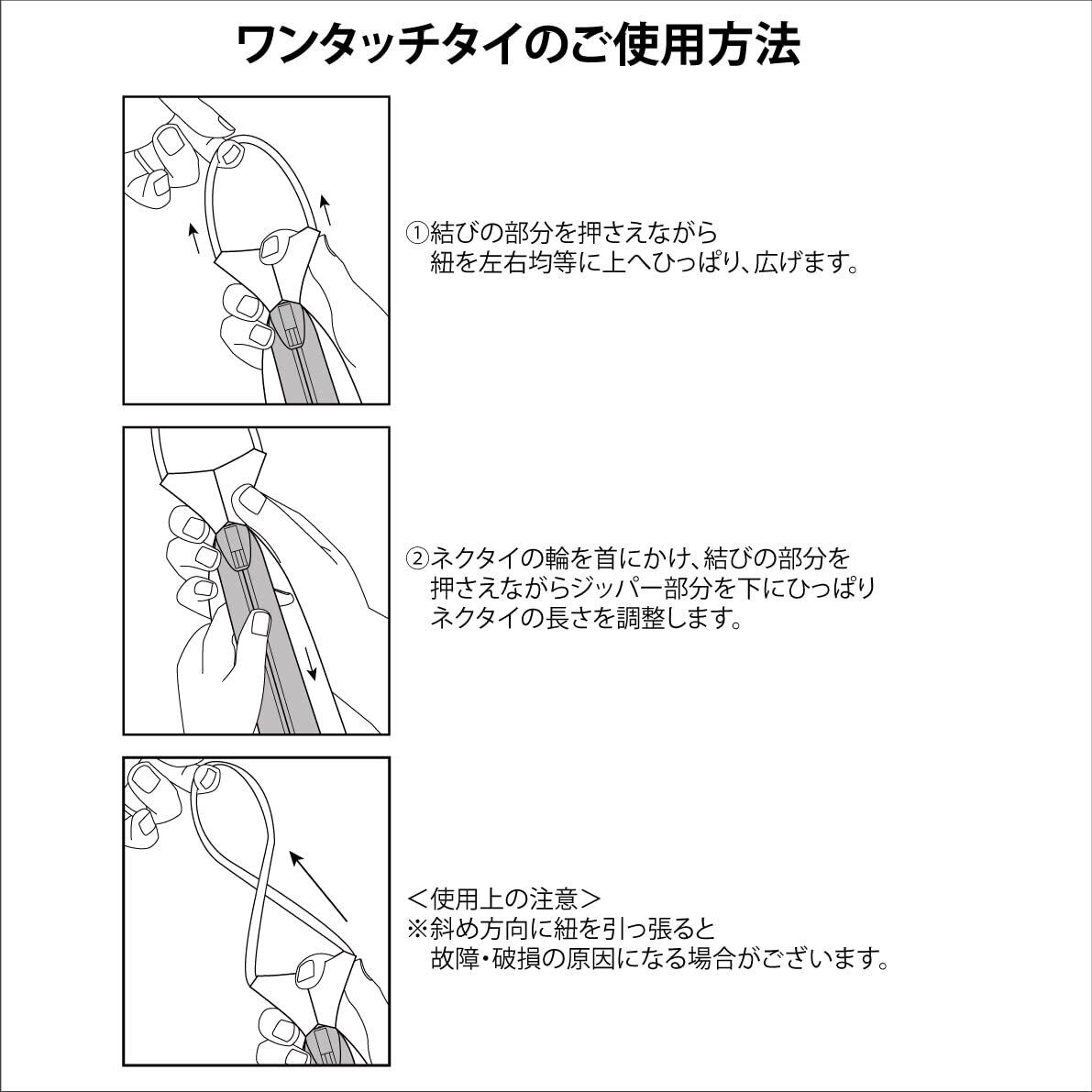 ワンタッチタイのご使用方法

①結びの部分を押さえながら
紐を左右均等に上へひっぱり、広げます。

②ネクタイの輪を首にかけ、結びの部分を
押さえながらジッパー部分を下にひっぱり
ネクタイの長さを調整します。

＜使用上の注意＞
※斜め方向に紐を引っ張ると
故障・破損の原因になる場合がございます。