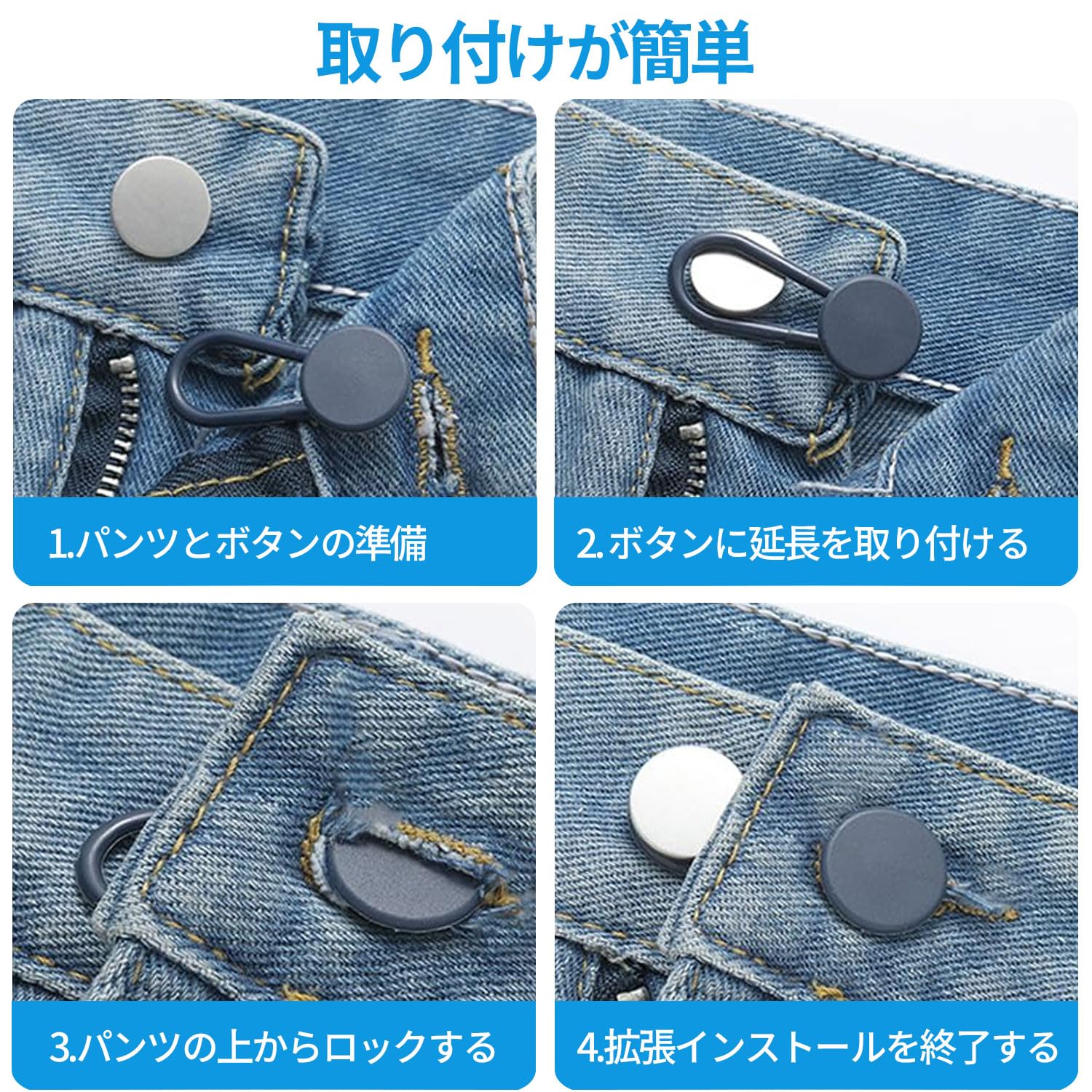 取り付けが簡単

1.パンツとボタンの準備

2.ボタンに延長を取り付ける

3.パンツの上からロックする

4.拡張インストールを終了する