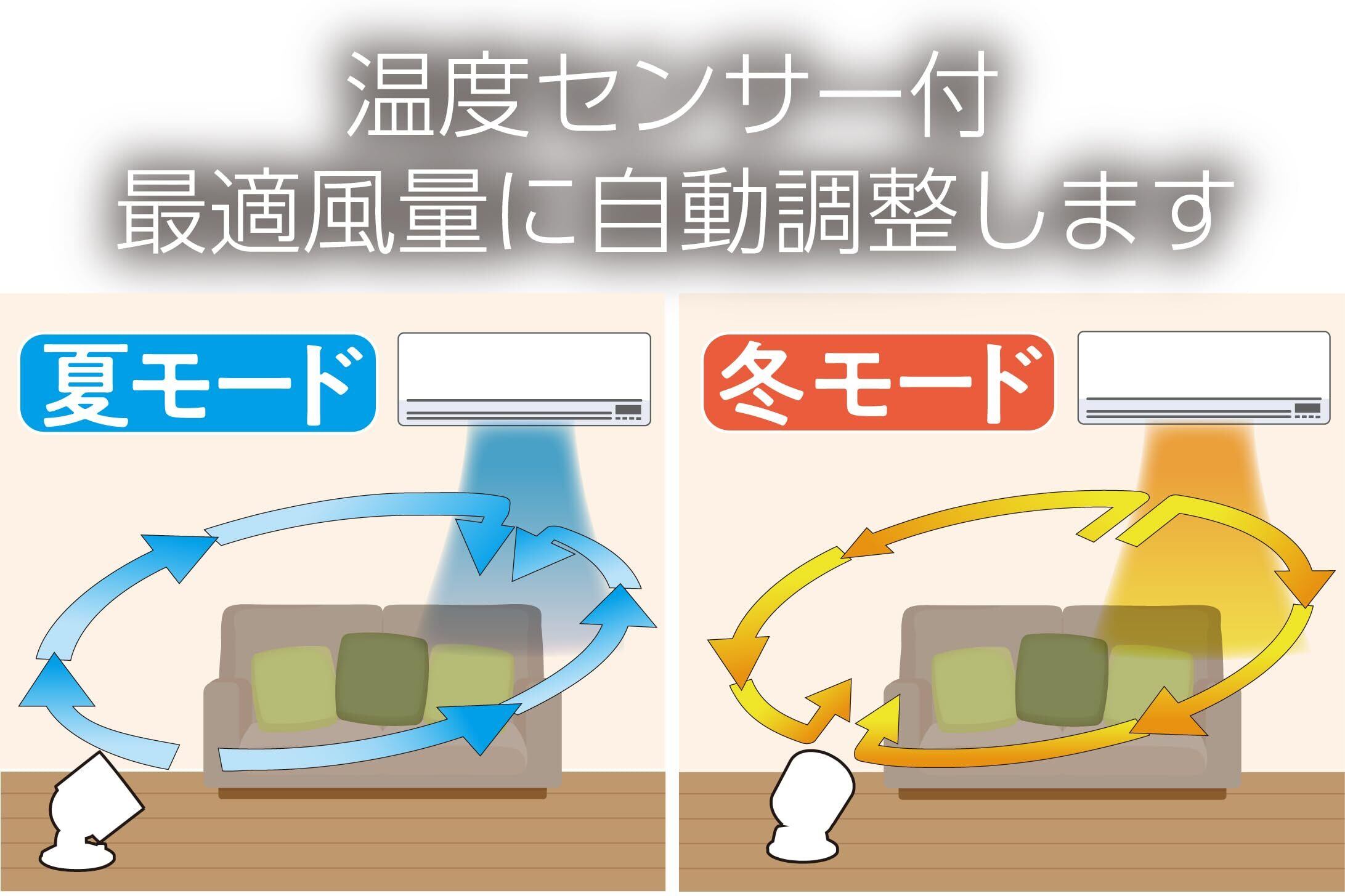 温度センサー付
最適風量に自動調整します

夏モード

冬モード