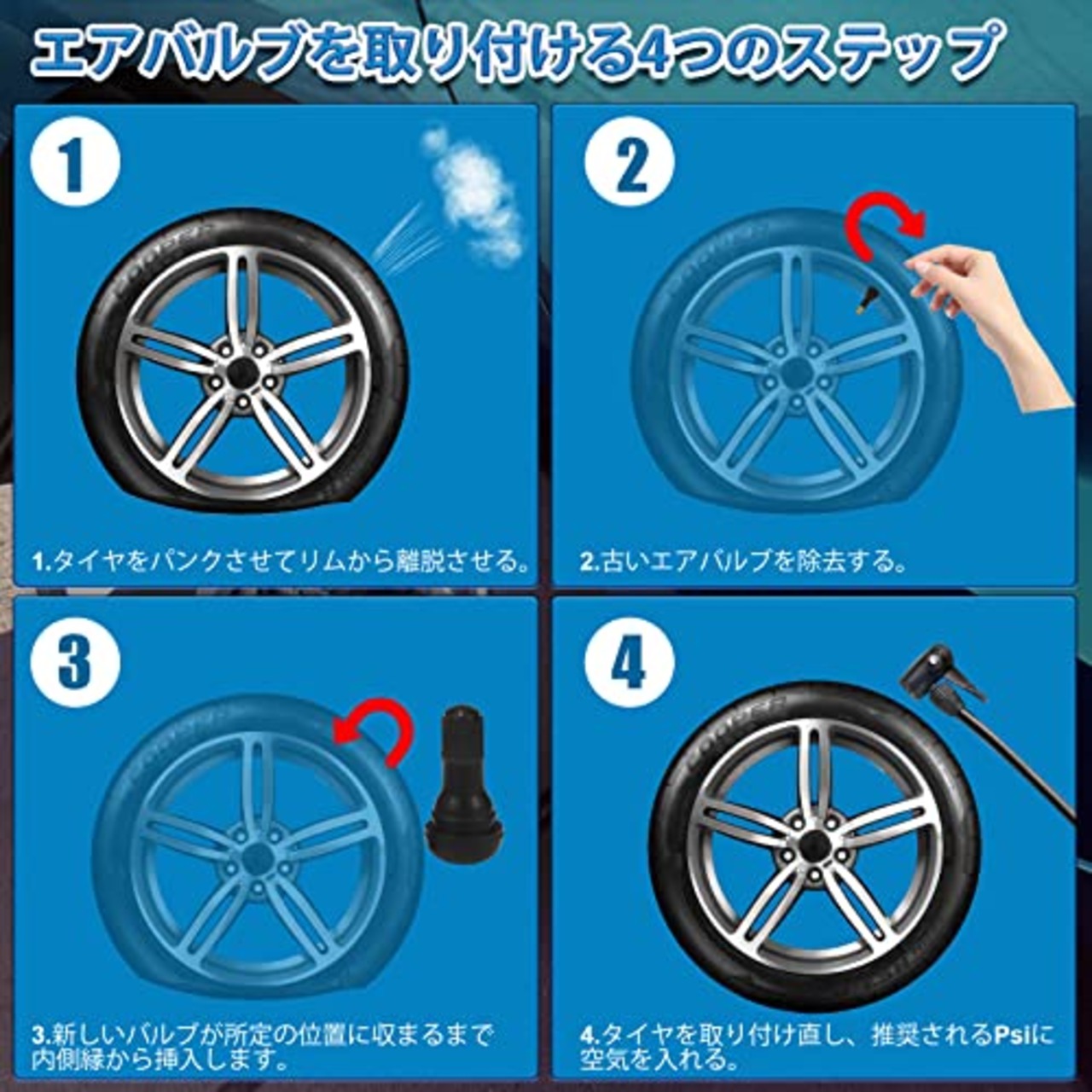 エアバルブを取り付ける4つのステップ

1

1.タイヤをパンクさせてリムから離脱させる。

2

2.古いエアバルブを除去する。

3

3.新しいバルブが所定の位置に収まるまで内側縁から挿入します。

4

4.タイヤを取り付け直し、推奨されるPsiに空気を入れる。