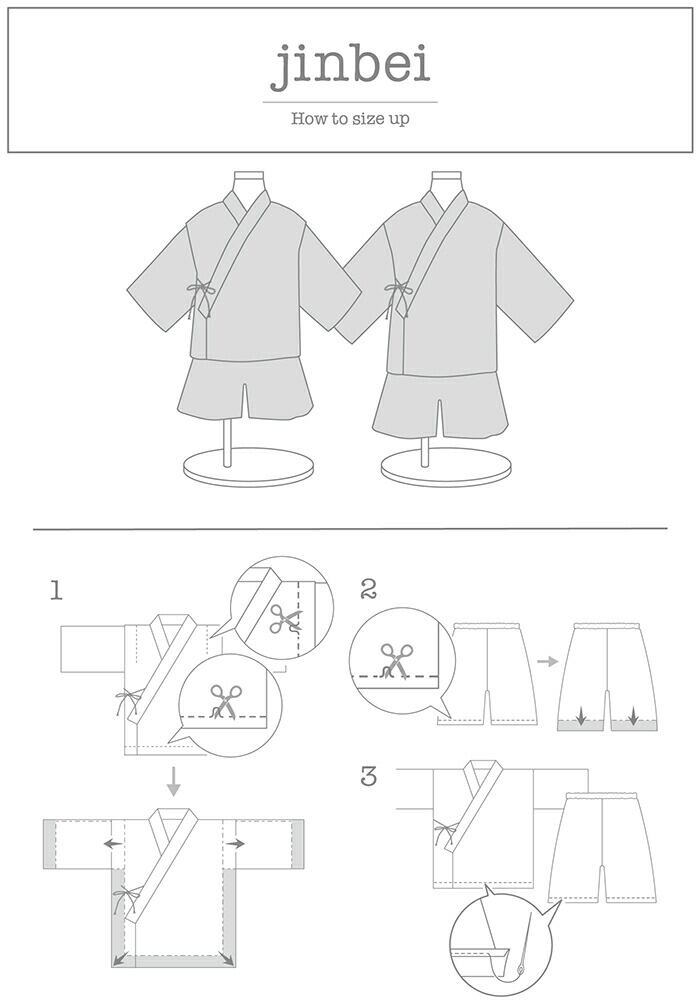 jinbei

How to size up

1

2

3