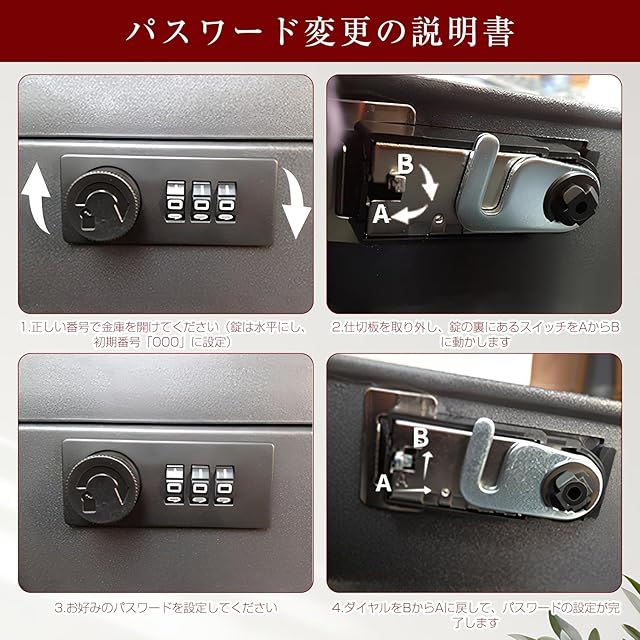 パスワード変更の説明書

B
A

1.正しい番号で金庫を開けてください（錠は水平にし、初期番号「000」に設定）

2.仕切板を取り外し、錠の裏にあるスイッチをAからBに動かします

B
A

3.お好みのパスワードを設定してください

4.ダイヤルをBからAに戻して、パスワードの設定が完了します