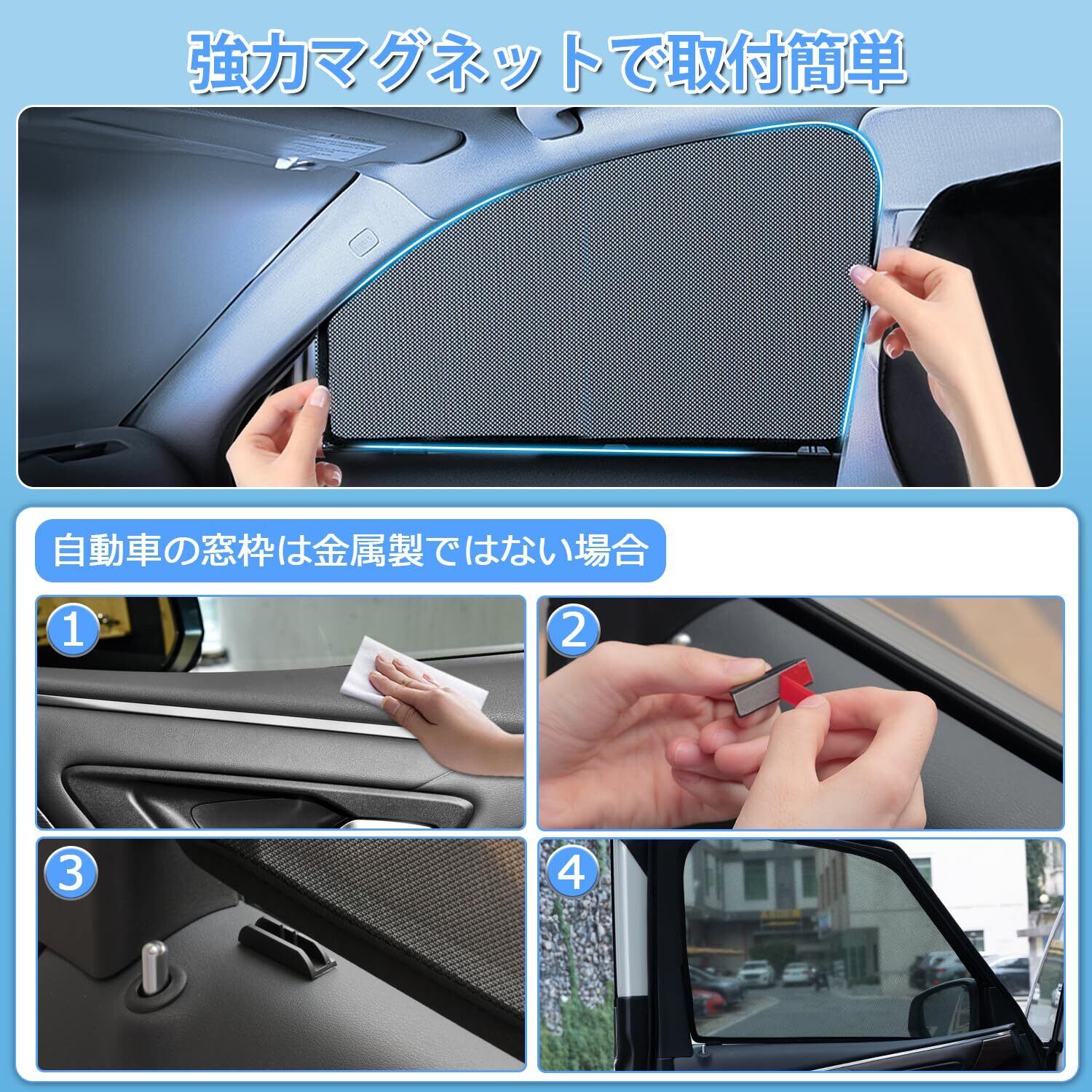 強力マグネットで取付簡単

自動車の窓枠は金属製ではない場合

1

2

3

4